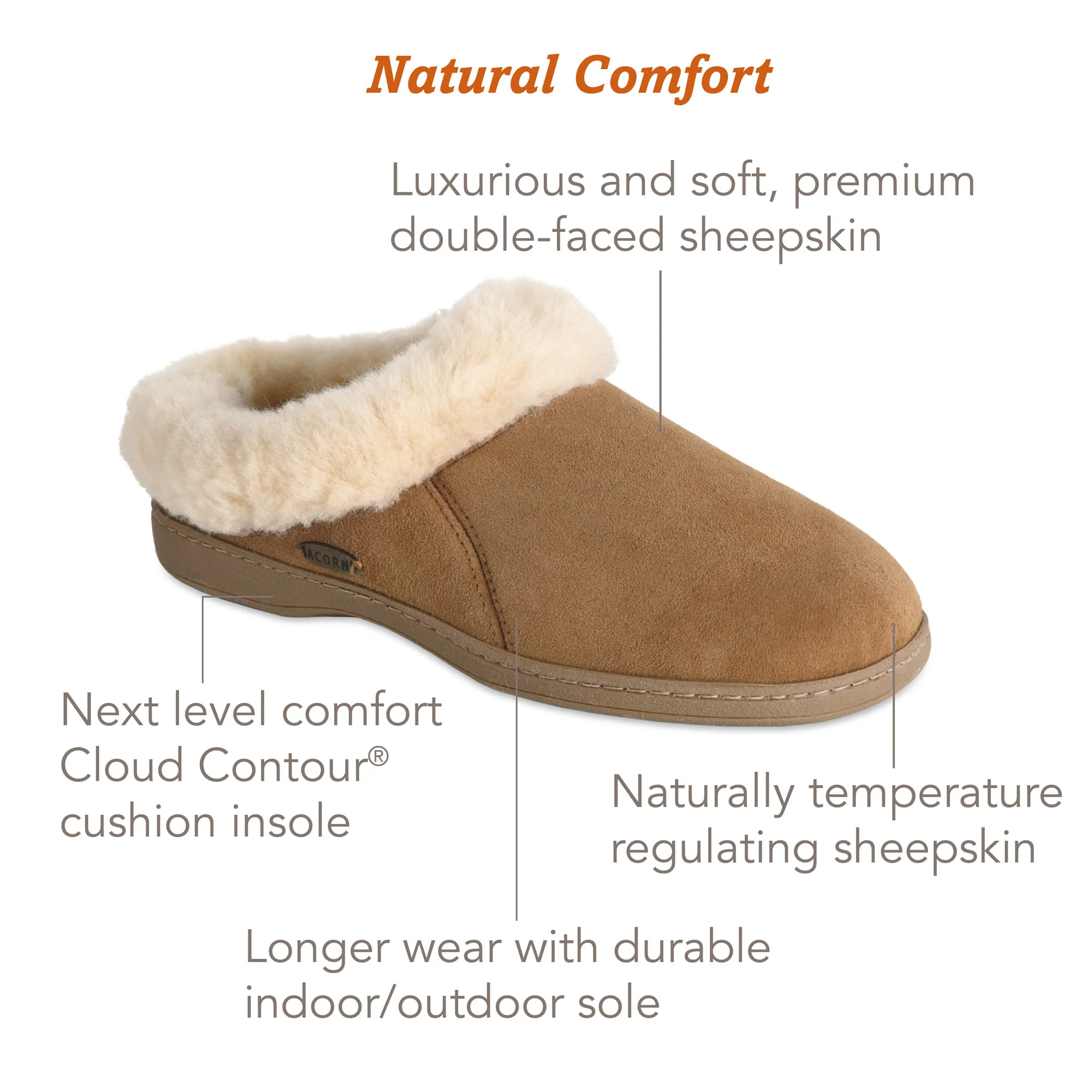 Natural Comfort

Luxurious and soft, premium double-faced sheepskin

ACORN

Next level comfort Cloud Contour® cushion insole

Naturally temperature regulating sheepskin

Longer wear with durable indoor/outdoor sole