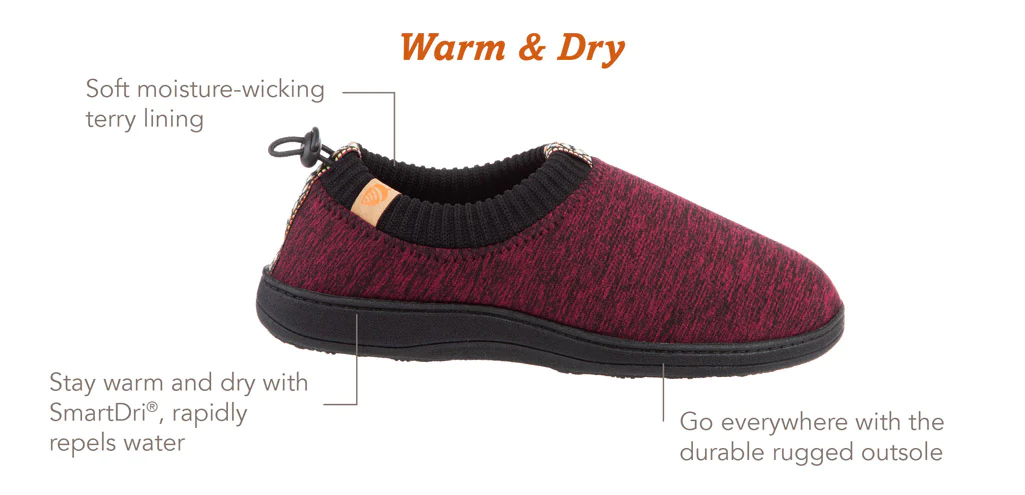 Warm & Dry

Soft moisture-wicking terry lining

Stay warm and dry with SmartDri®, rapidly repels water

Go everywhere with the durable rugged outsole