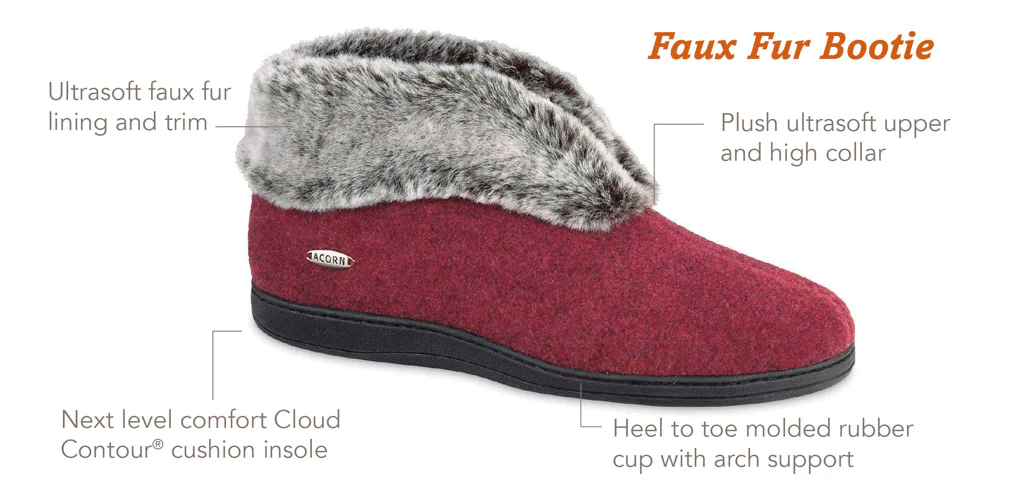 Faux Fur Bootie

Ultrasoft faux fur lining and trim

Plush ultrasoft upper and high collar

ACORN

Next level comfort Cloud Contour® cushion insole

Heel to toe molded rubber cup with arch support