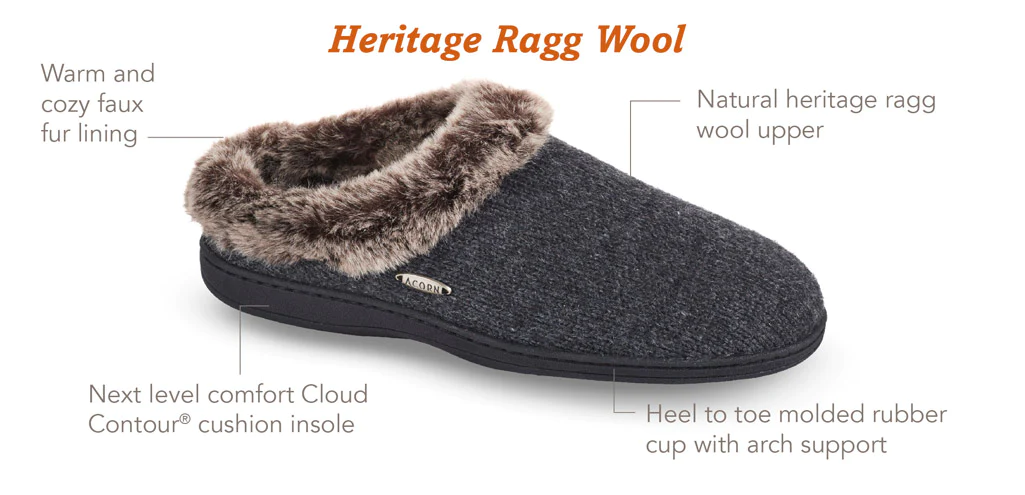 Heritage Ragg Wool

Warm and cozy faux fur lining

Natural heritage ragg wool upper

ACORN

Next level comfort Cloud Contour® cushion insole

Heel to toe molded rubber cup with arch support