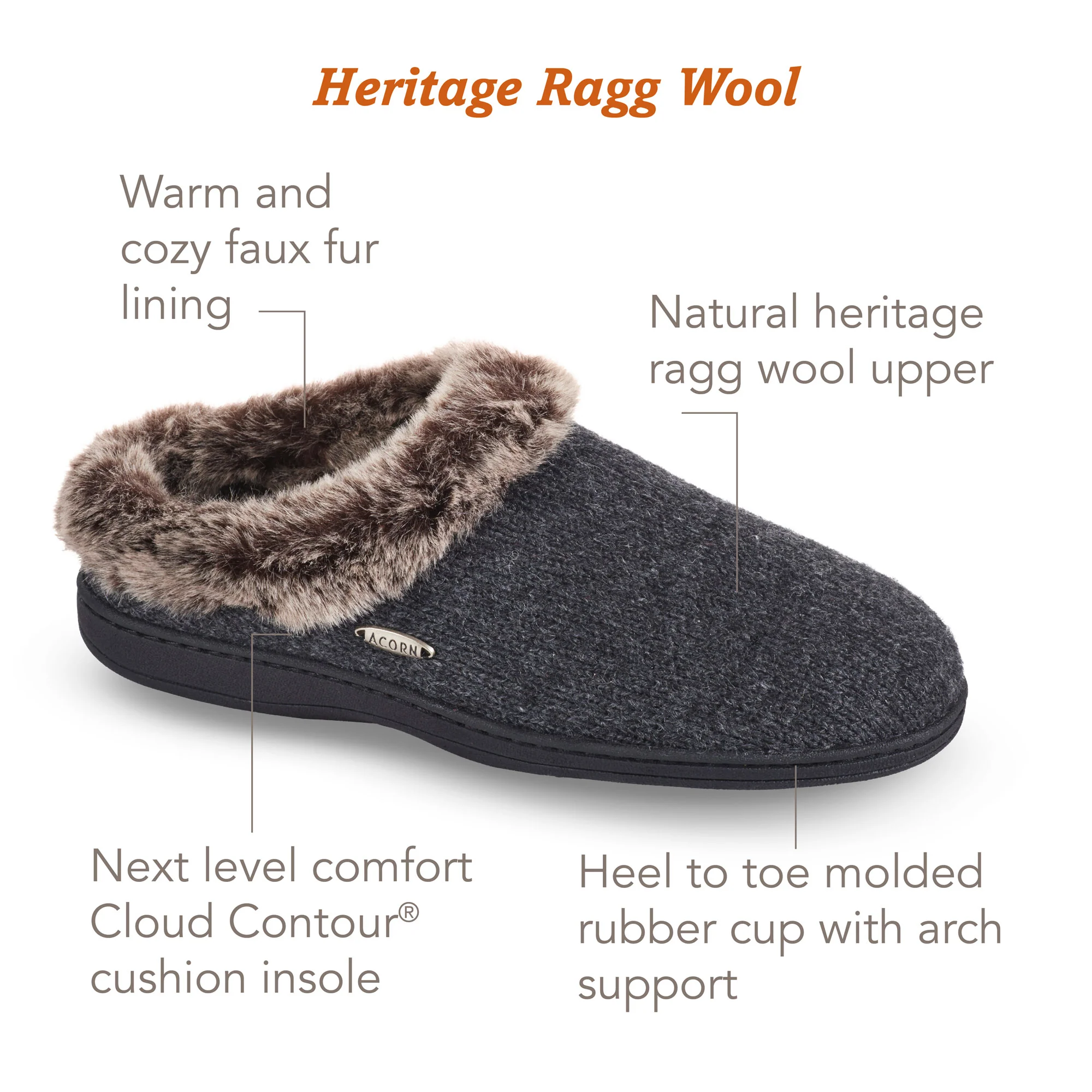 Heritage Ragg Wool

Warm and cozy faux fur lining

Natural heritage ragg wool upper

ACORN

Next level comfort Cloud Contour® cushion insole

Heel to toe molded rubber cup with arch support