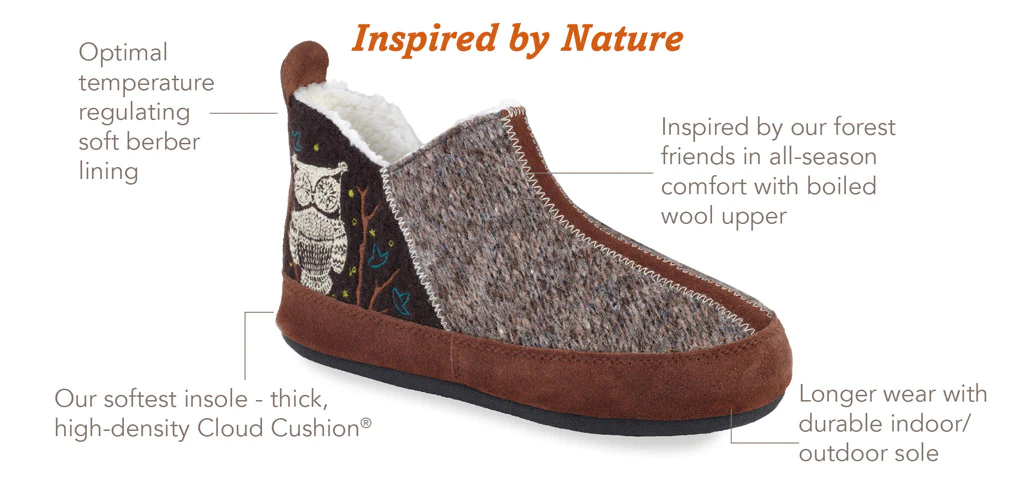 Inspired by Nature

Optimal temperature regulating soft berber lining

Inspired by our forest friends in all-season comfort with boiled wool upper

Our softest insole - thick, high-density Cloud Cushion®

Longer wear with durable indoor/ outdoor sole