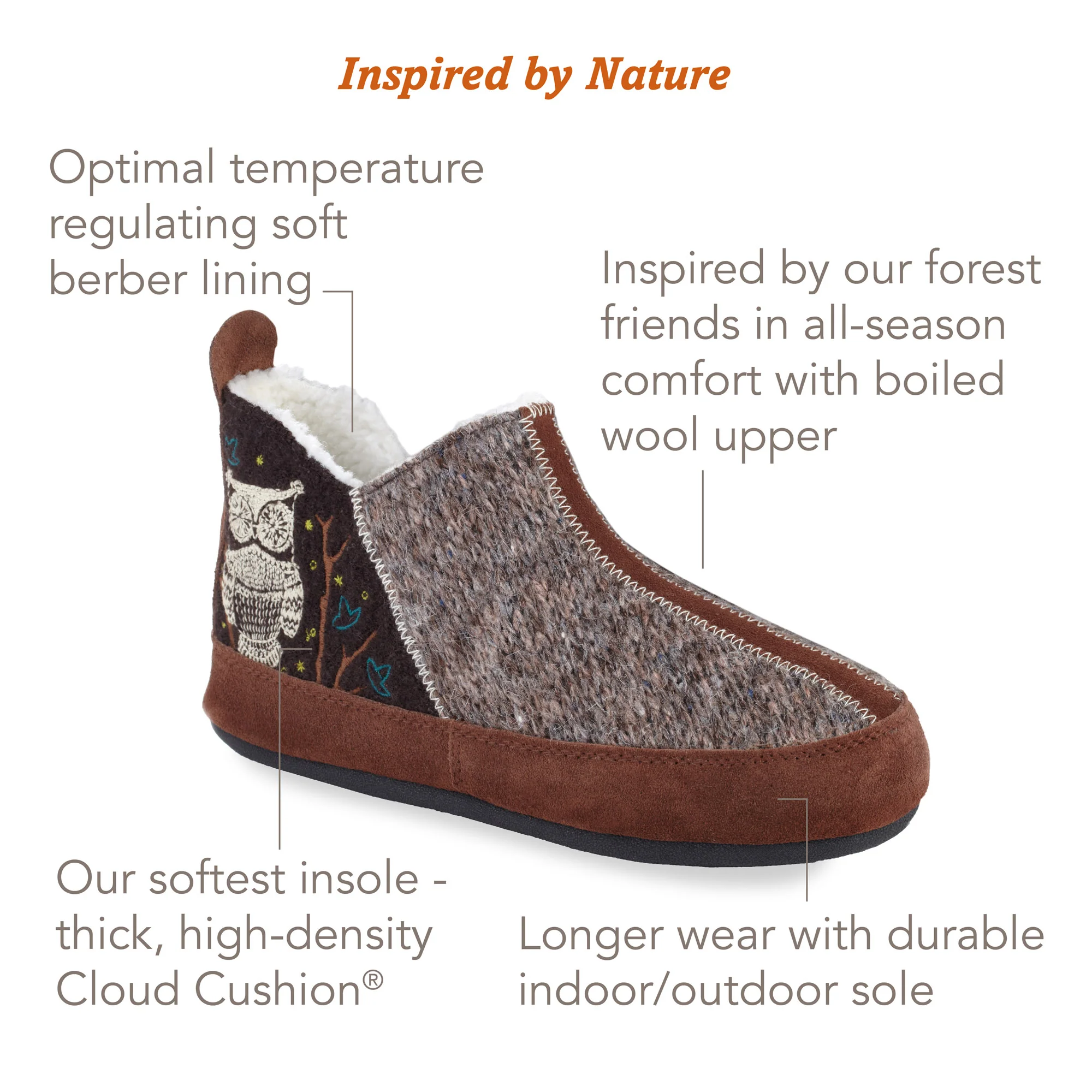 Inspired by Nature

Optimal temperature regulating soft berber lining

Inspired by our forest friends in all-season comfort with boiled wool upper

Our softest insole - thick, high-density Cloud Cushion®

Longer wear with durable indoor/outdoor sole