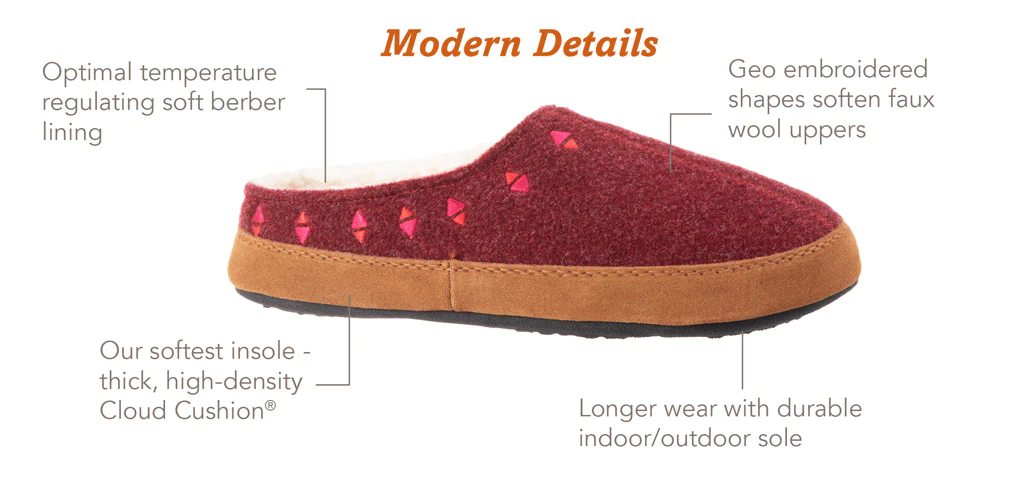 Modern Details

Optimal temperature regulating soft berber lining

Geo embroidered shapes soften faux wool uppers

Our softest insole - thick, high-density Cloud Cushion®

Longer wear with durable indoor/outdoor sole