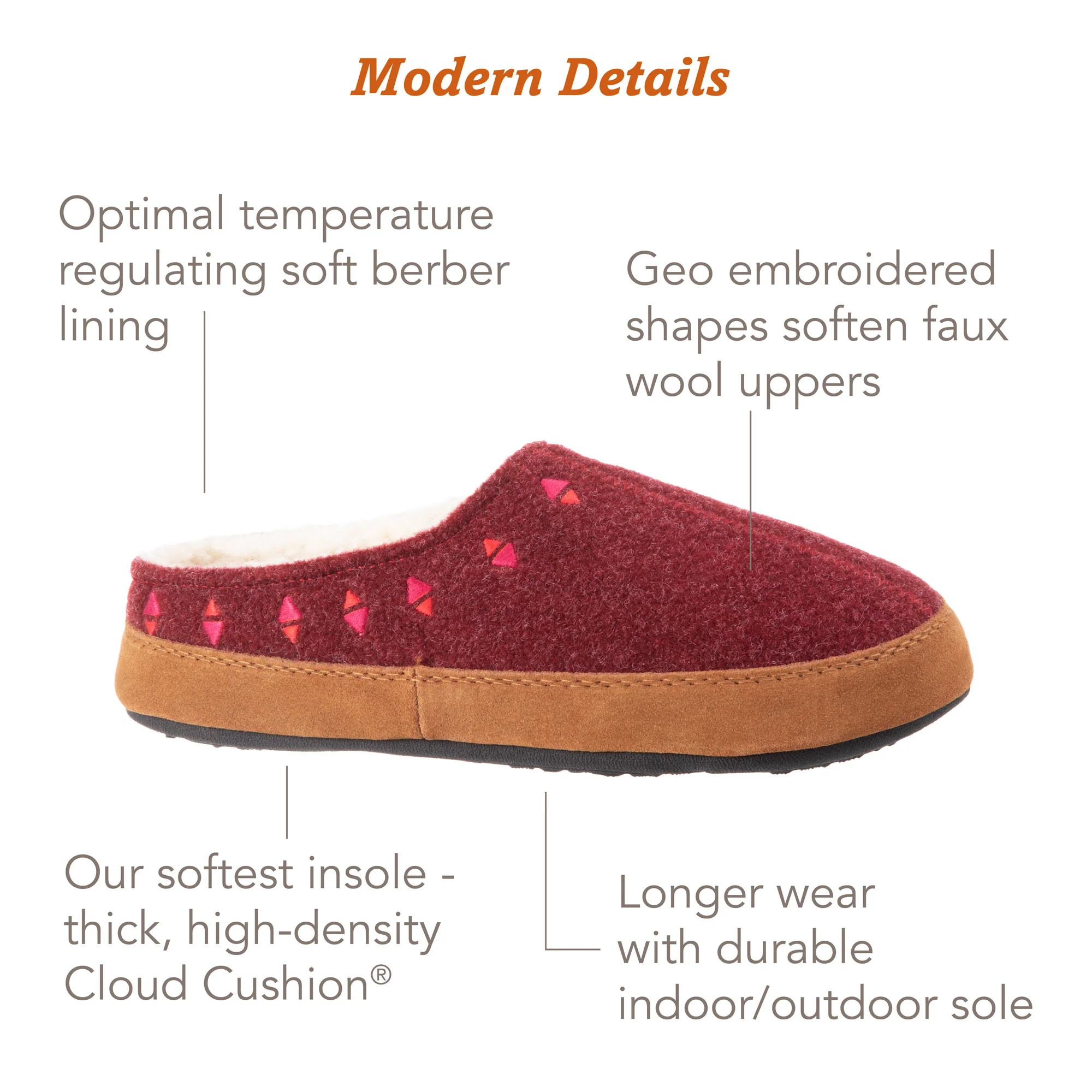 Modern Details

Optimal temperature regulating soft berber lining

Geo embroidered shapes soften faux wool uppers

Our softest insole - thick, high-density Cloud Cushion®

Longer wear with durable indoor/outdoor sole