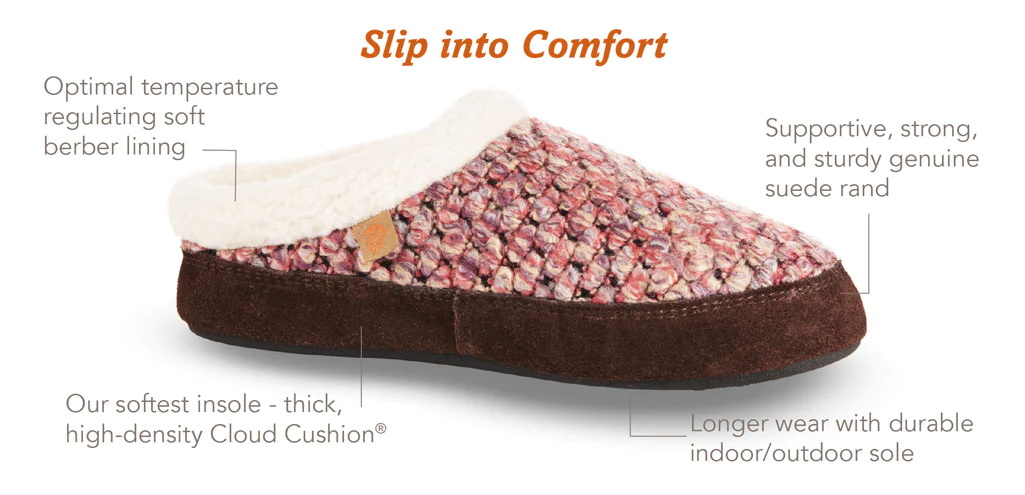 Slip into Comfort

Optimal temperature regulating soft berber lining

Supportive, strong, and sturdy genuine suede rand

Our softest insole - thick, high-density Cloud Cushion®

Longer wear with durable indoor/outdoor sole