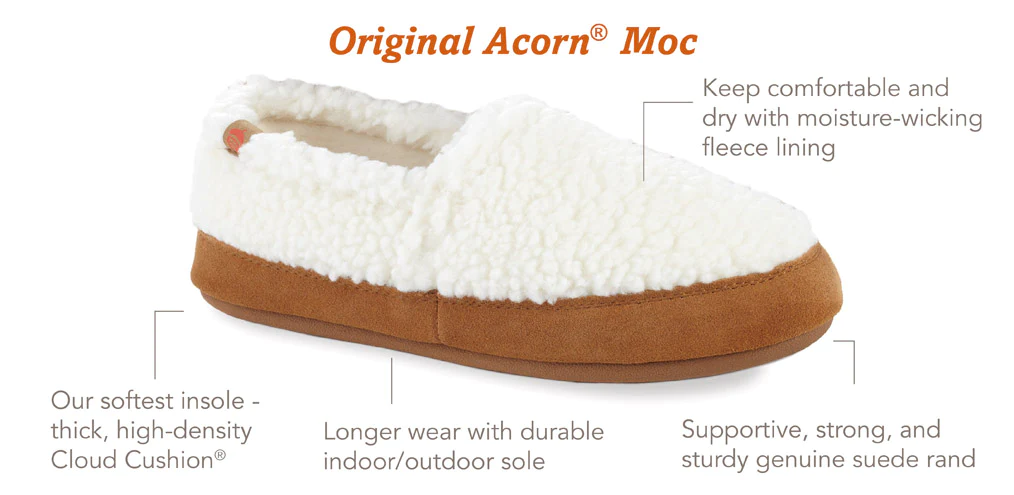 Original Acorn® Moc

Keep comfortable and dry with moisture-wicking fleece lining

Our softest insole - thick, high-density Cloud Cushion®

Longer wear with durable indoor/outdoor sole

Supportive, strong, and sturdy genuine suede rand