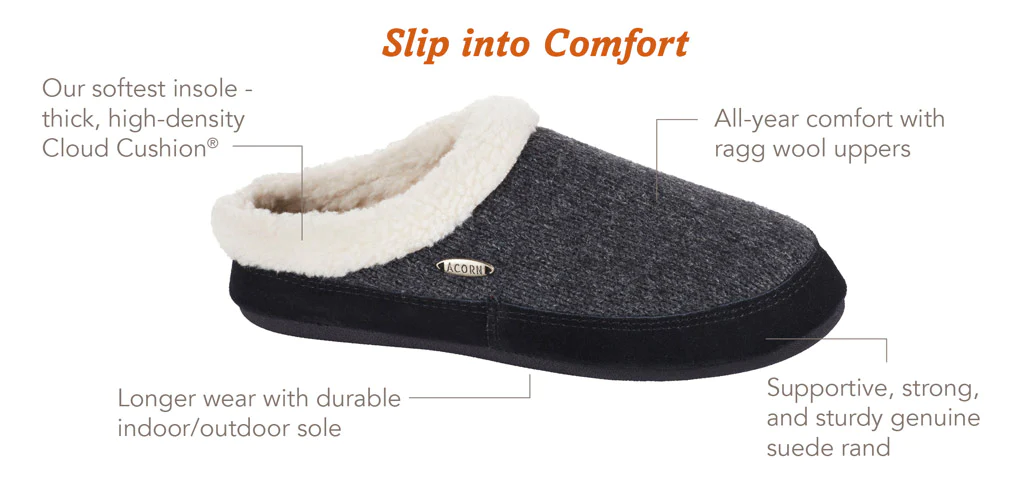 Slip into Comfort

Our softest insole - thick, high-density Cloud Cushion®

All-year comfort with ragg wool uppers

ACORN

Longer wear with durable indoor/outdoor sole

Supportive, strong, and sturdy genuine suede rand