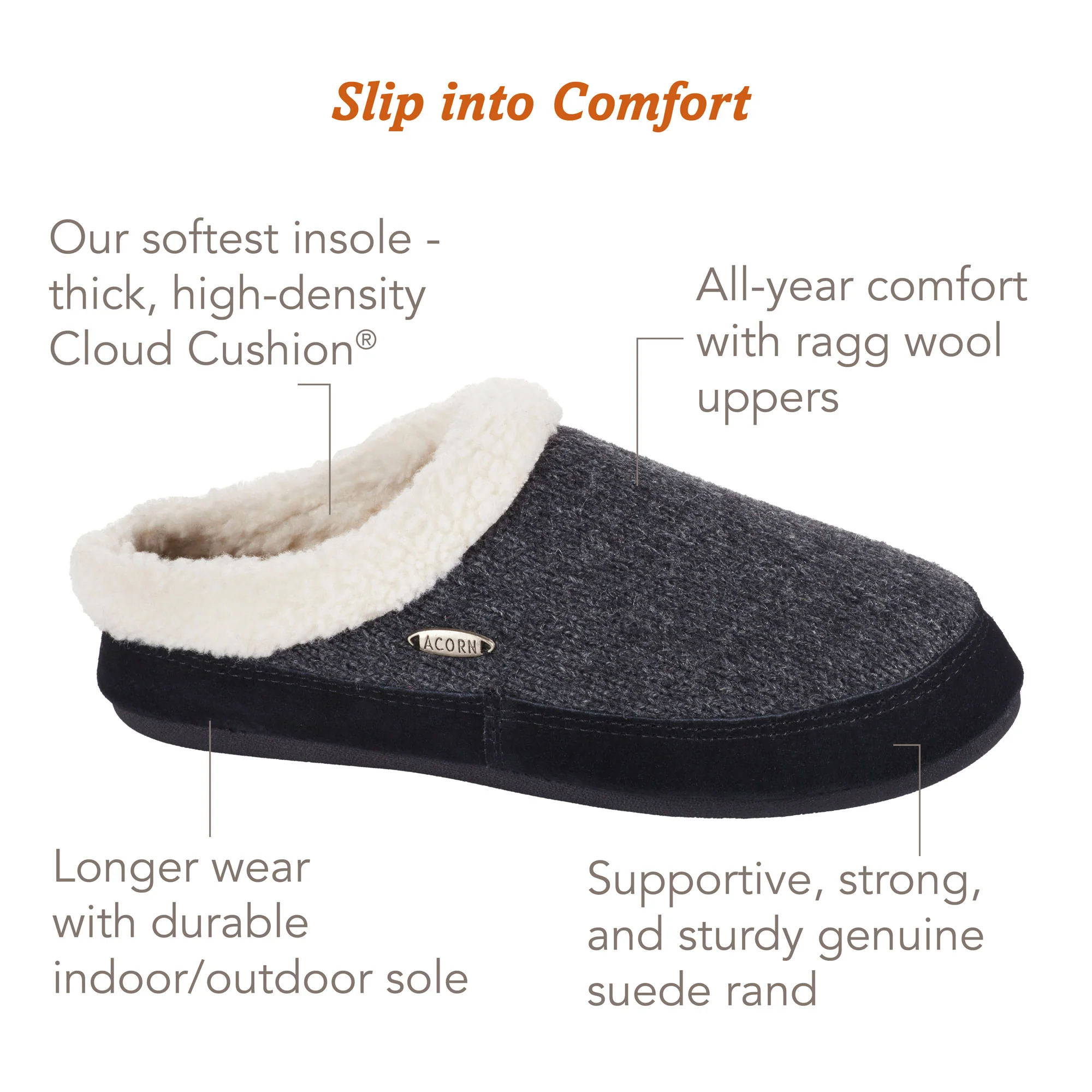 Slip into Comfort

Our softest insole - thick, high-density Cloud Cushion®

All-year comfort with ragg wool uppers

ACORN

Longer wear with durable indoor/outdoor sole

Supportive, strong, and sturdy genuine suede rand