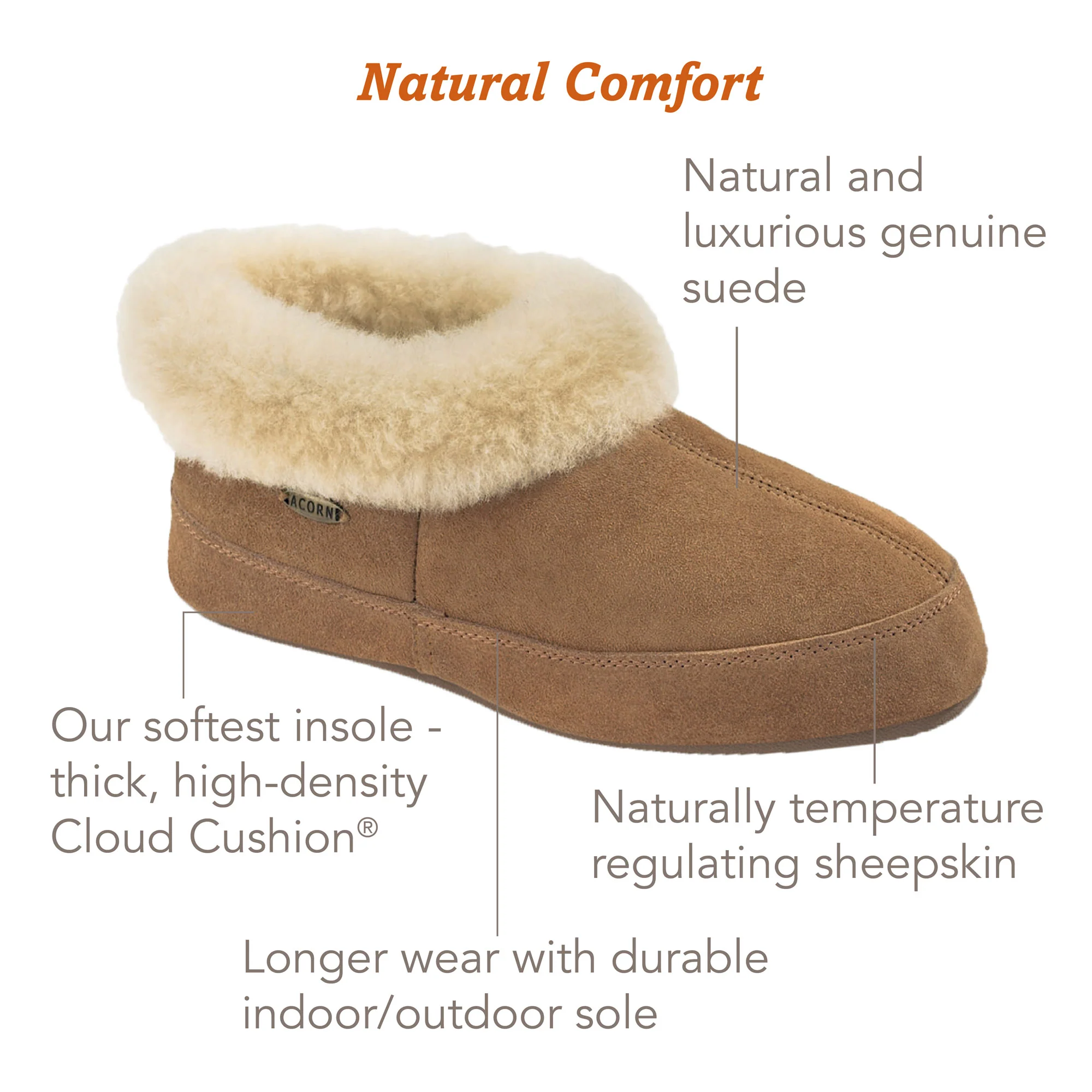 Natural Comfort

Natural and luxurious genuine suede

ACORN

Our softest insole - thick, high-density Cloud Cushion®

Naturally temperature regulating sheepskin

Longer wear with durable indoor/outdoor sole