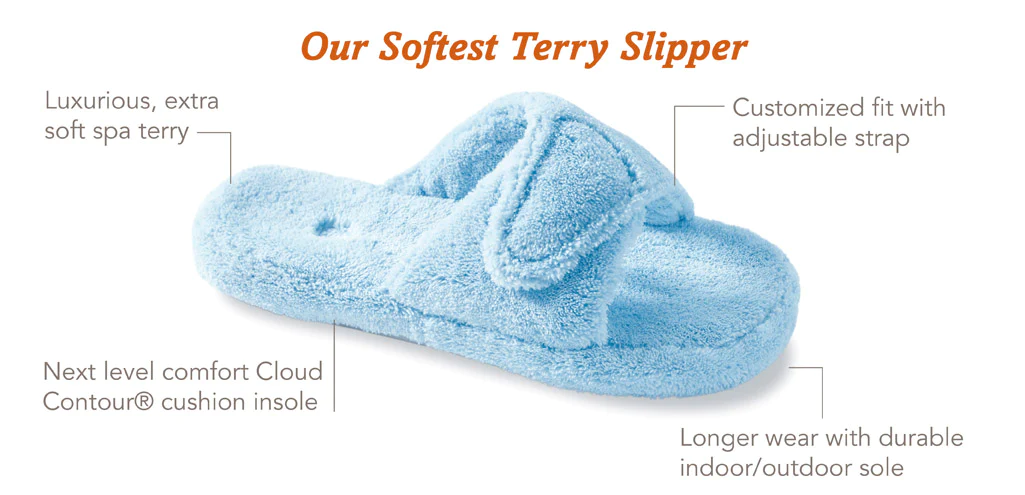 Our Softest Terry Slipper

Luxurious, extra soft spa terry

Customized fit with adjustable strap

Next level comfort Cloud Contour® cushion insole

Longer wear with durable indoor/outdoor sole