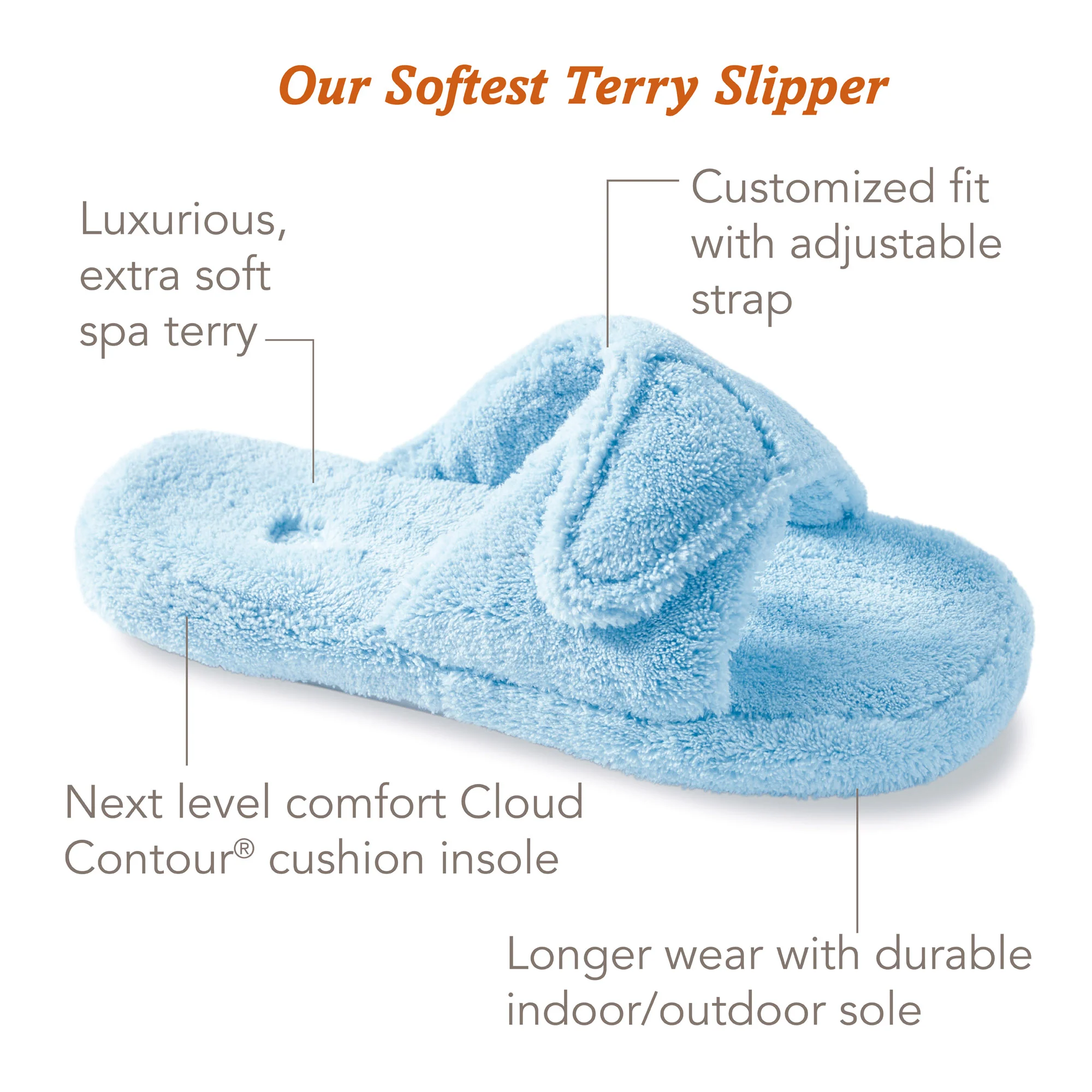 Our Softest Terry Slipper

Luxurious, extra soft spa terry

Customized fit with adjustable strap

Next level comfort Cloud Contour® cushion insole

Longer wear with durable indoor/outdoor sole