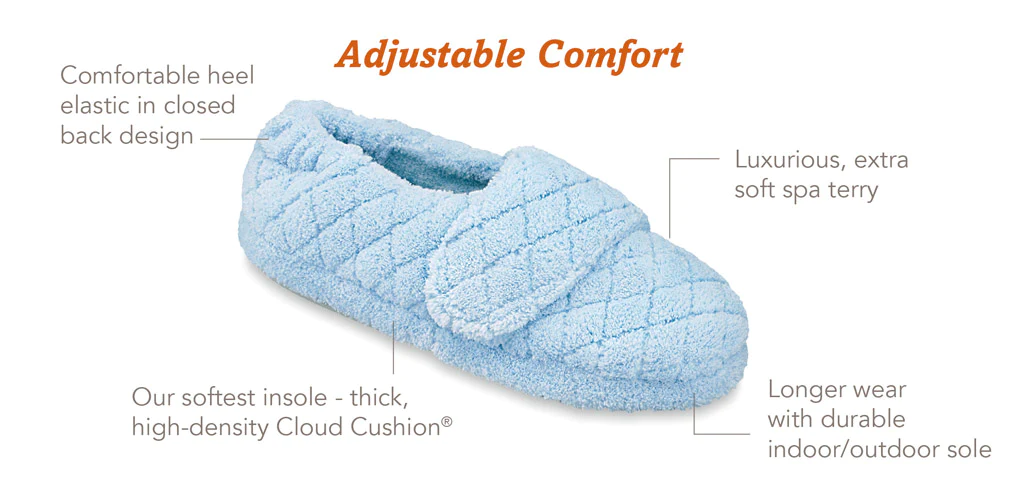 Adjustable Comfort

Comfortable heel elastic in closed back design

Luxurious, extra soft spa terry

Our softest insole - thick, high-density Cloud Cushion®

Longer wear with durable indoor/outdoor sole