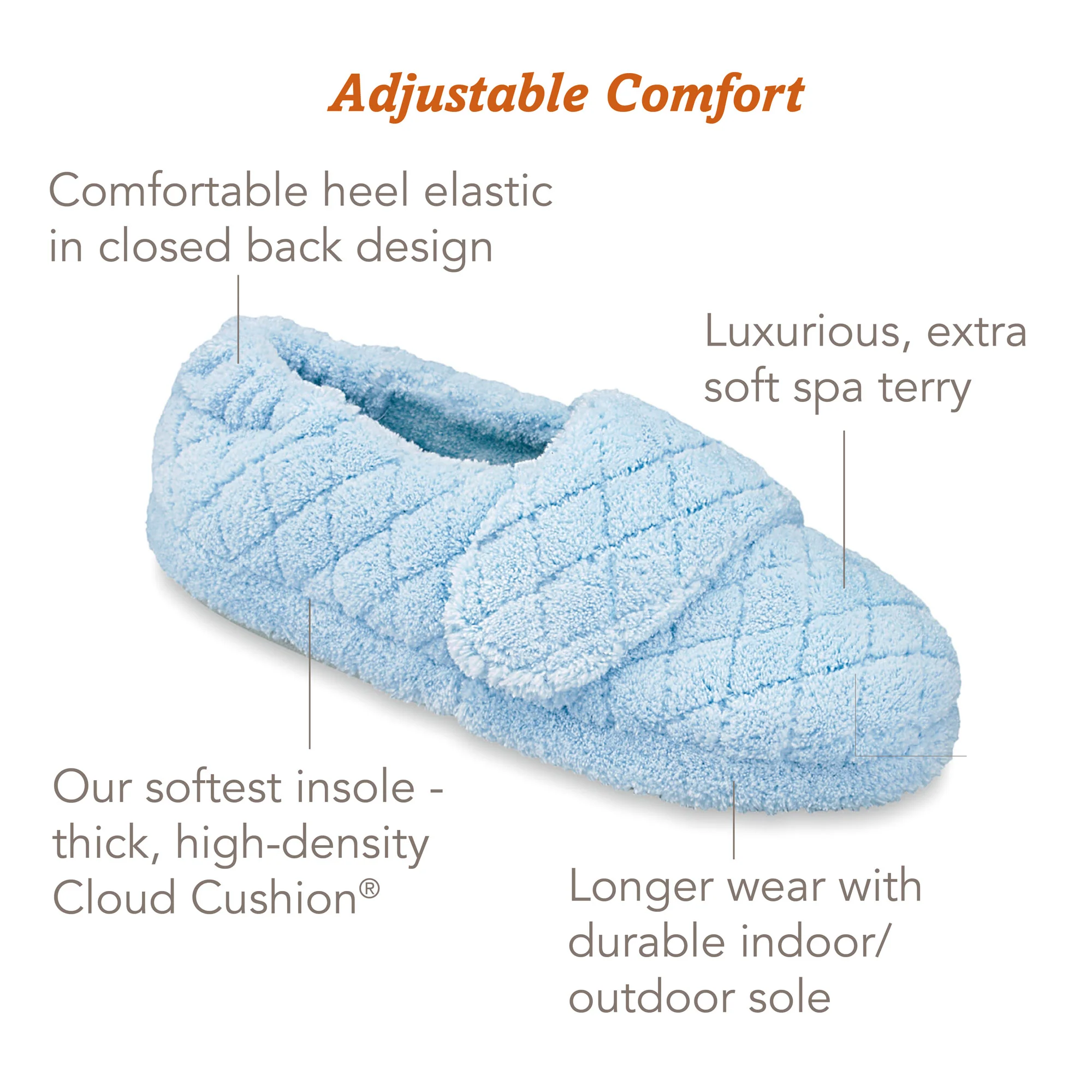 Adjustable Comfort

Comfortable heel elastic in closed back design

Luxurious, extra soft spa terry

Our softest insole - thick, high-density Cloud Cushion®

Longer wear with durable indoor/ outdoor sole