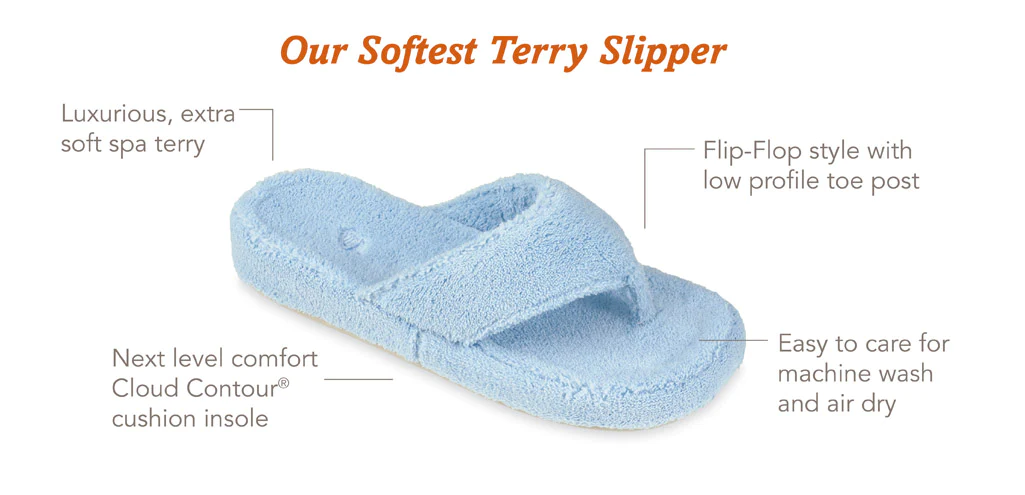 Our Softest Terry Slipper

Luxurious, extra soft spa terry

Flip-Flop style with low profile toe post

Next level comfort Cloud Contour® cushion insole

Easy to care for machine wash and air dry