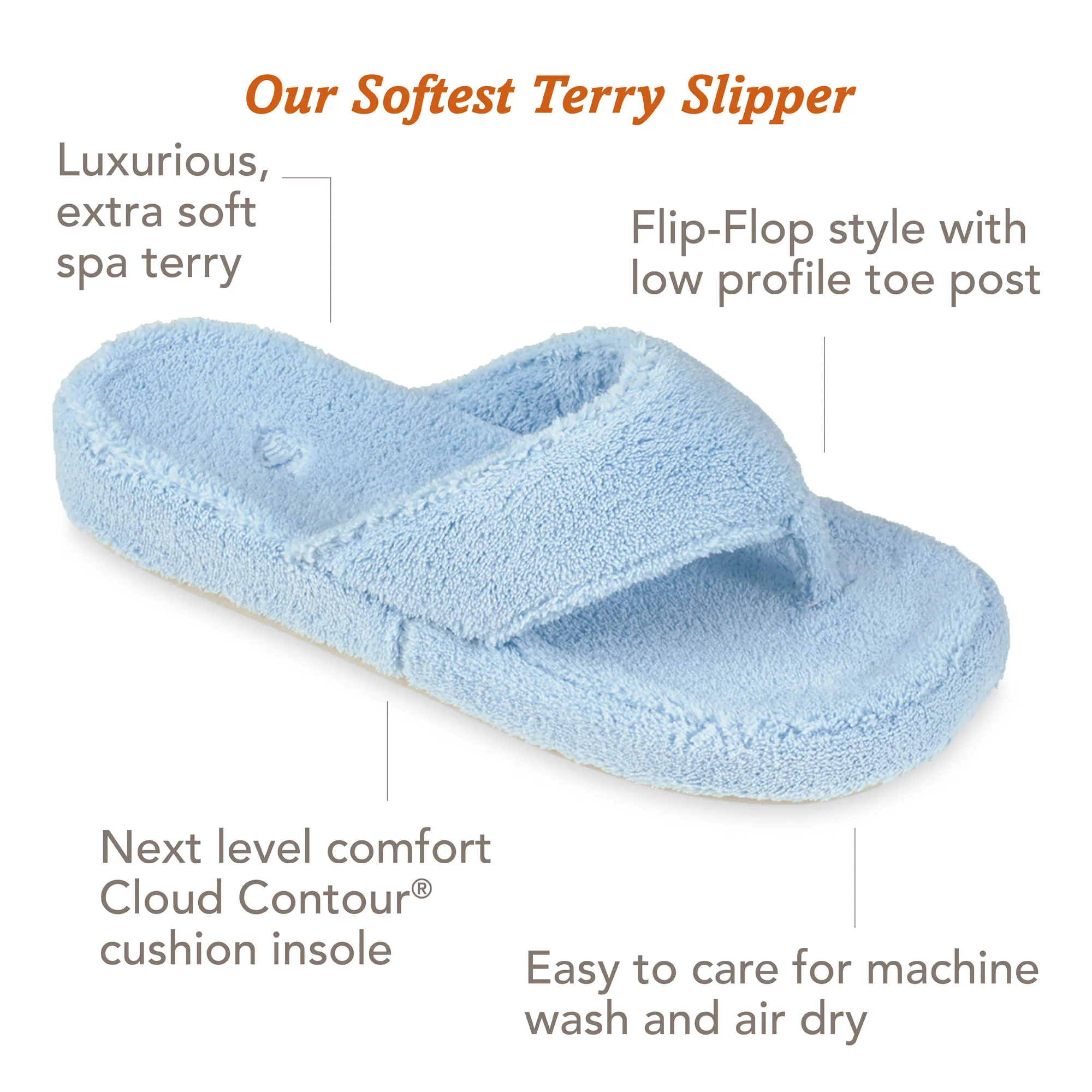 Our Softest Terry Slipper

Luxurious, extra soft spa terry

Flip-Flop style with low profile toe post

Next level comfort Cloud Contour® cushion insole

Easy to care for machine wash and air dry