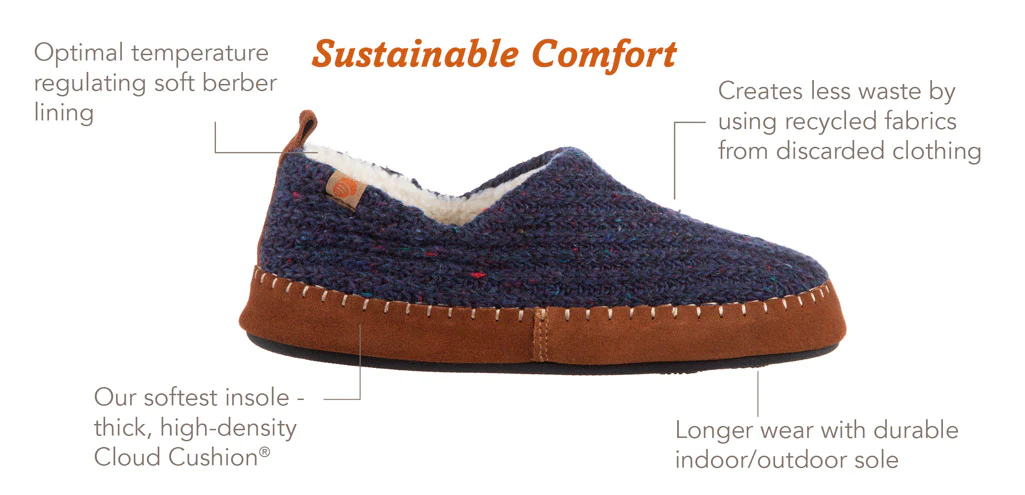 Sustainable Comfort

Optimal temperature regulating soft berber lining

Creates less waste by using recycled fabrics from discarded clothing

Our softest insole - thick, high-density Cloud Cushion®

Longer wear with durable indoor/outdoor sole