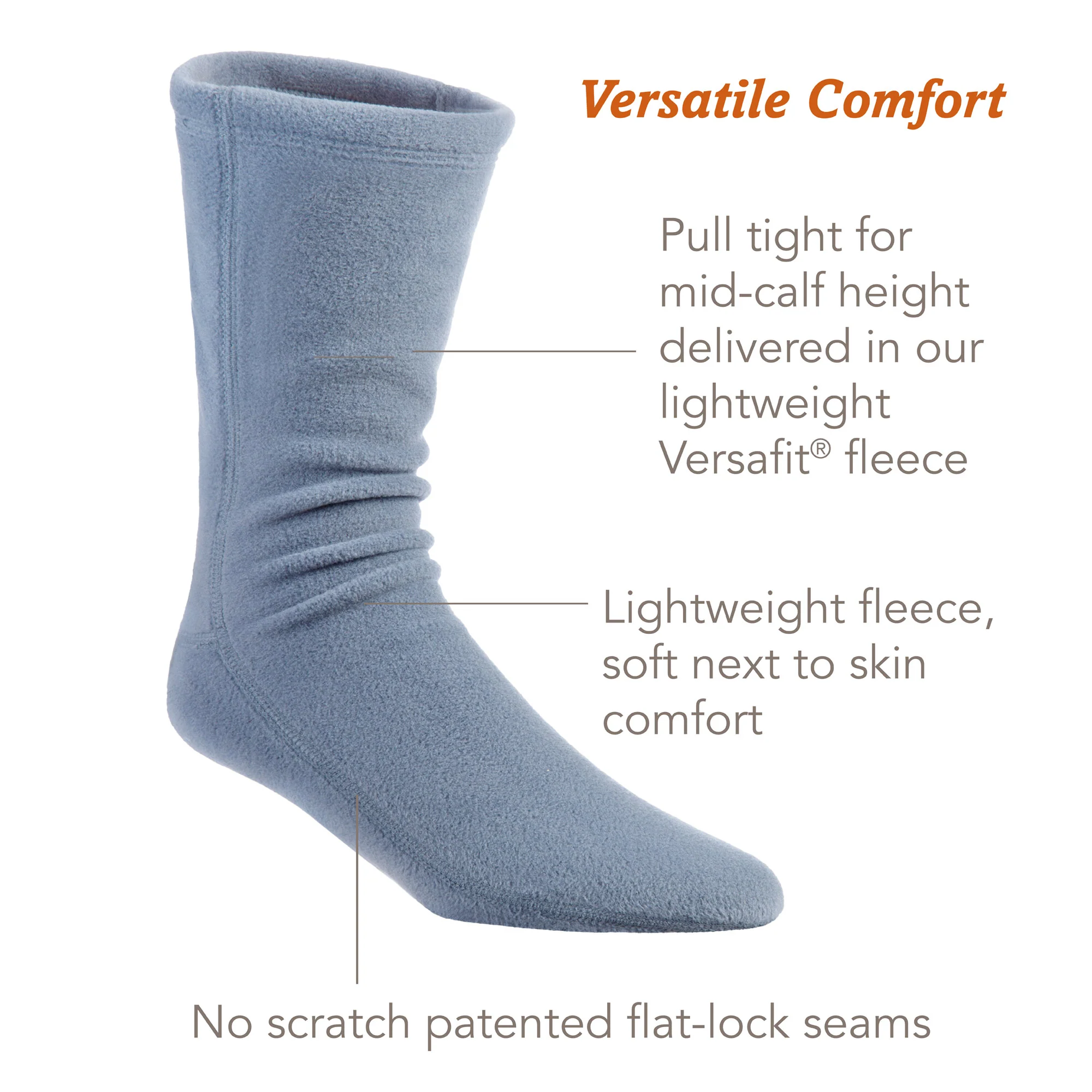 Versatile Comfort

Pull tight for mid-calf height delivered in our lightweight Versafit® fleece

Lightweight fleece, soft next to skin comfort

No scratch patented flat-lock seams