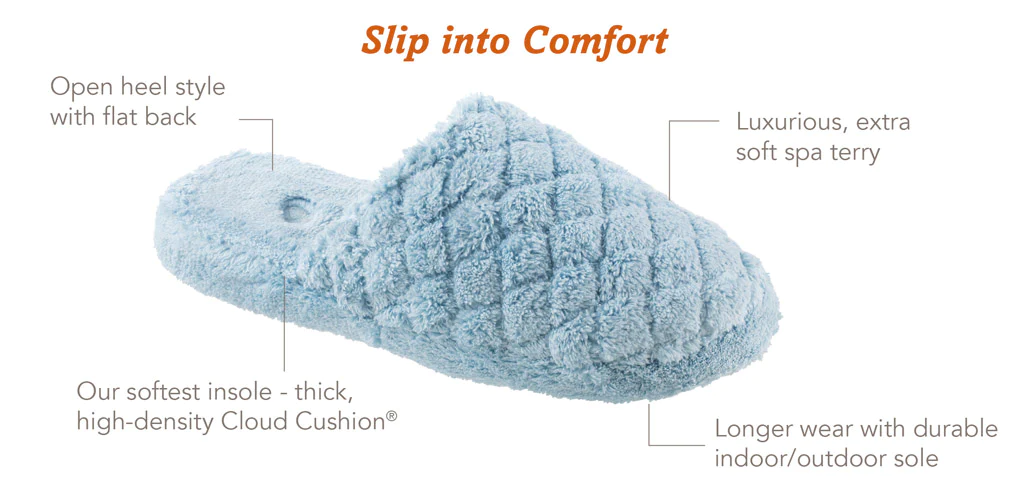 Slip into Comfort

Open heel style with flat back

Luxurious, extra soft spa terry

Our softest insole - thick, high-density Cloud Cushion®

Longer wear with durable indoor/outdoor sole