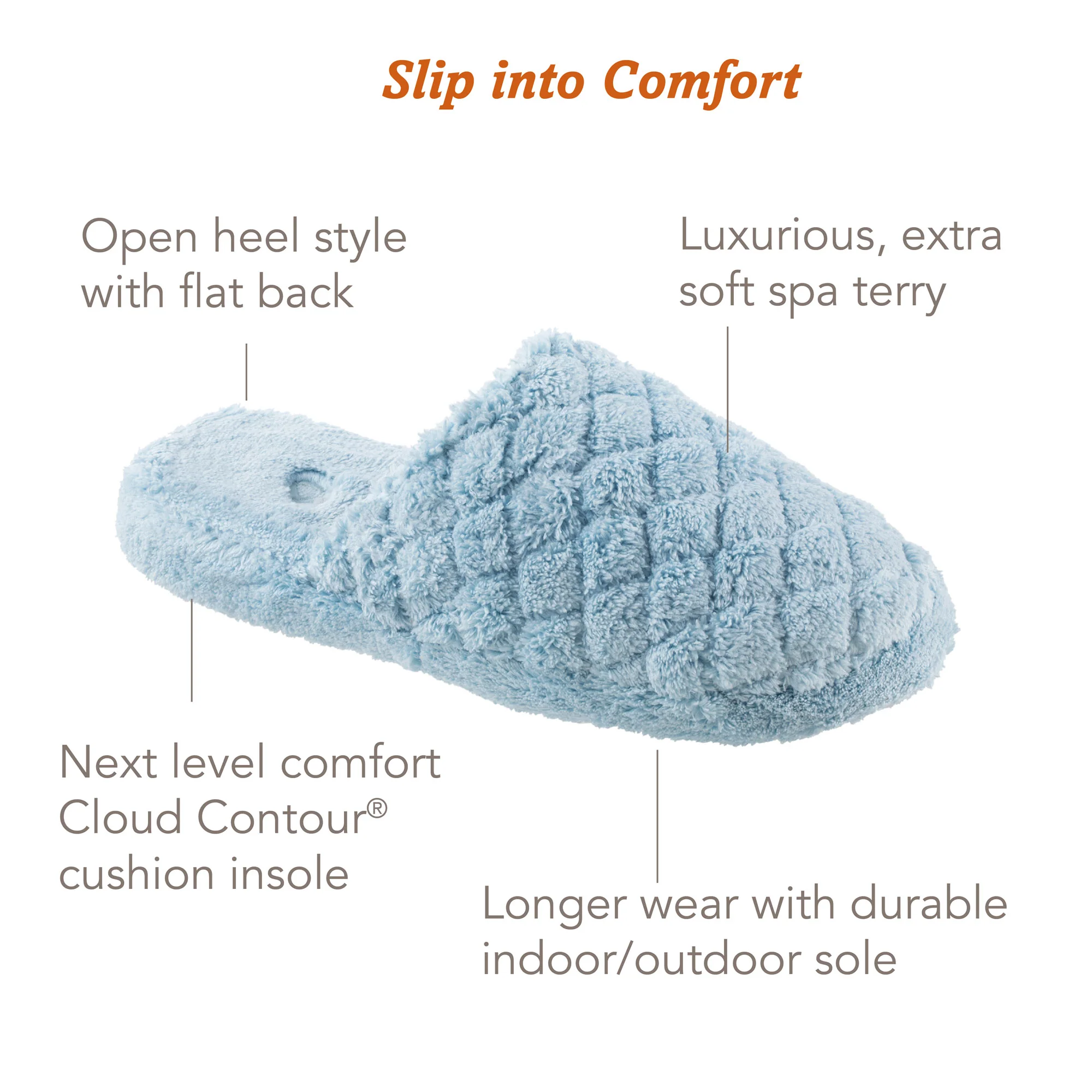 Slip into Comfort

Open heel style with flat back

Luxurious, extra soft spa terry

Next level comfort Cloud Contour® cushion insole

Longer wear with durable indoor/outdoor sole