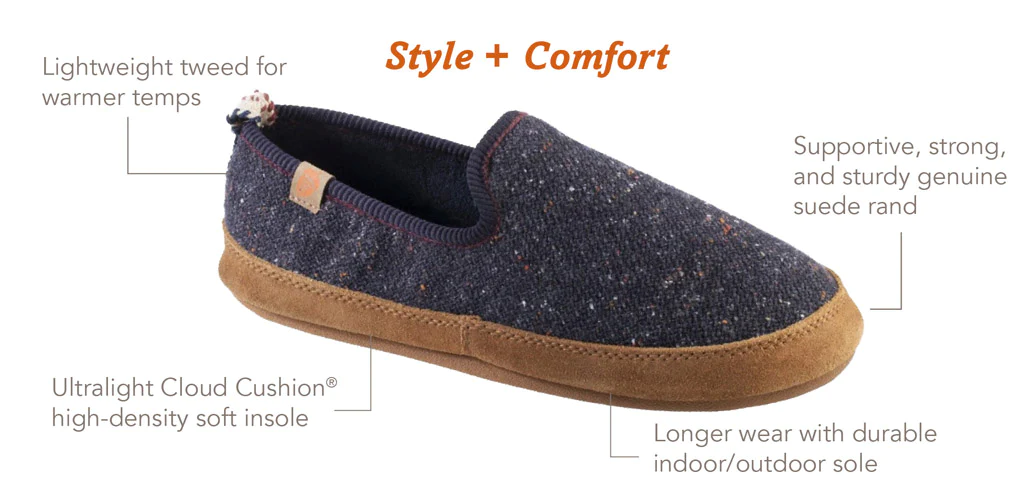 Style + Comfort

Lightweight tweed for warmer temps

Supportive, strong, and sturdy genuine suede rand

Ultralight Cloud Cushion® high-density soft insole

Longer wear with durable indoor/outdoor sole