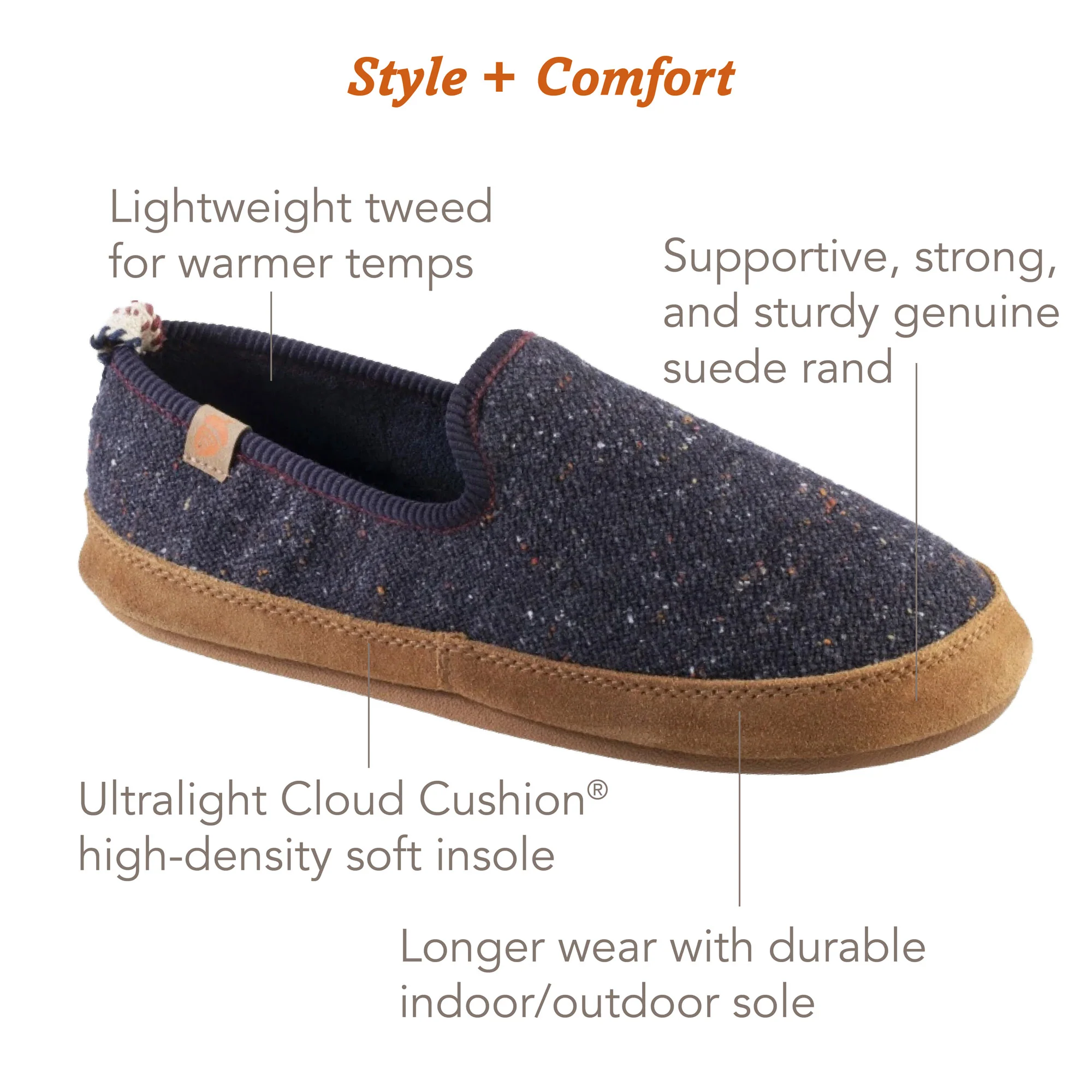 Style + Comfort

Lightweight tweed for warmer temps

Supportive, strong, and sturdy genuine suede rand

Ultralight Cloud Cushion® high-density soft insole

Longer wear with durable indoor/outdoor sole