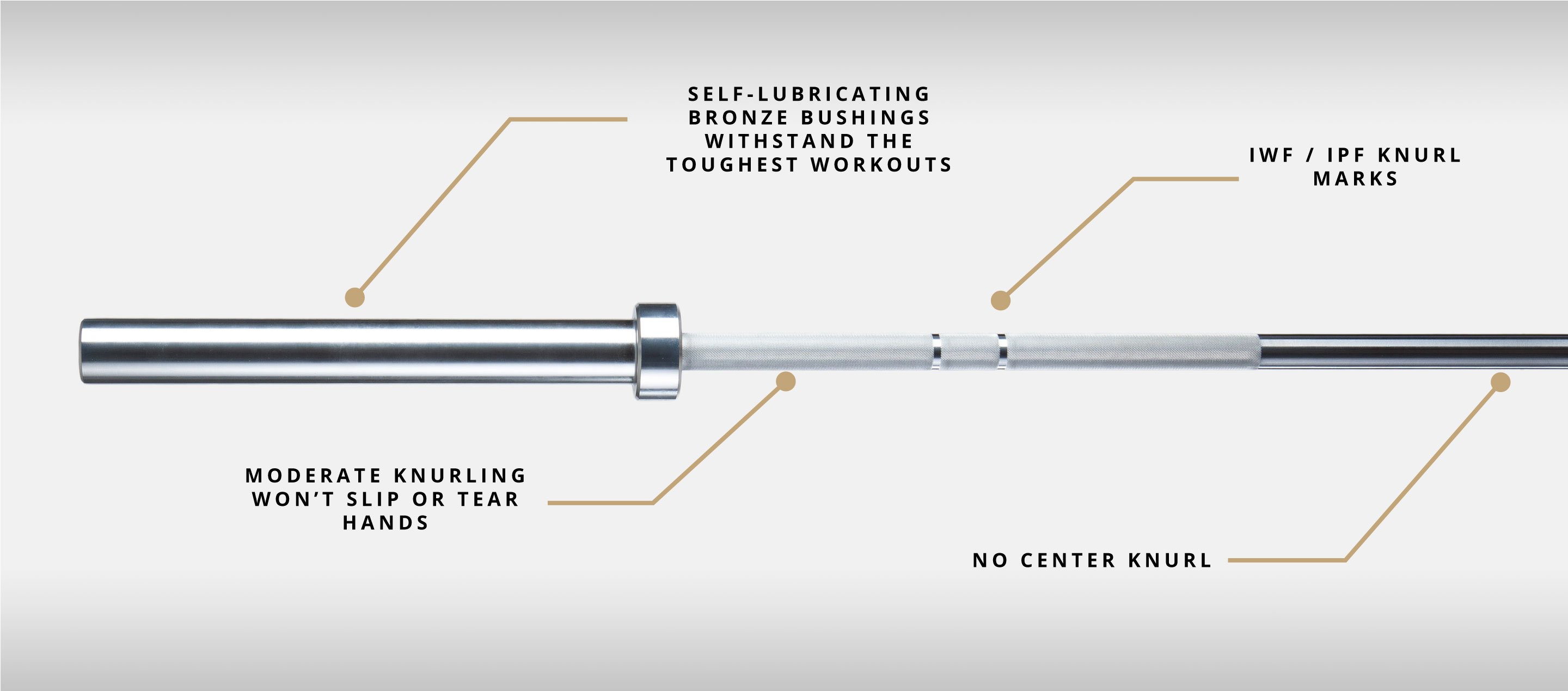 SELF-LUBRICATING BRONZE BUSHINGS WITHSTAND THE TOUGHEST WORKOUTS

IWF / IPF KNURL MARKS

MODERATE KNURLING WON'T SLIP OR TEAR HANDS

NO CENTER KNURL