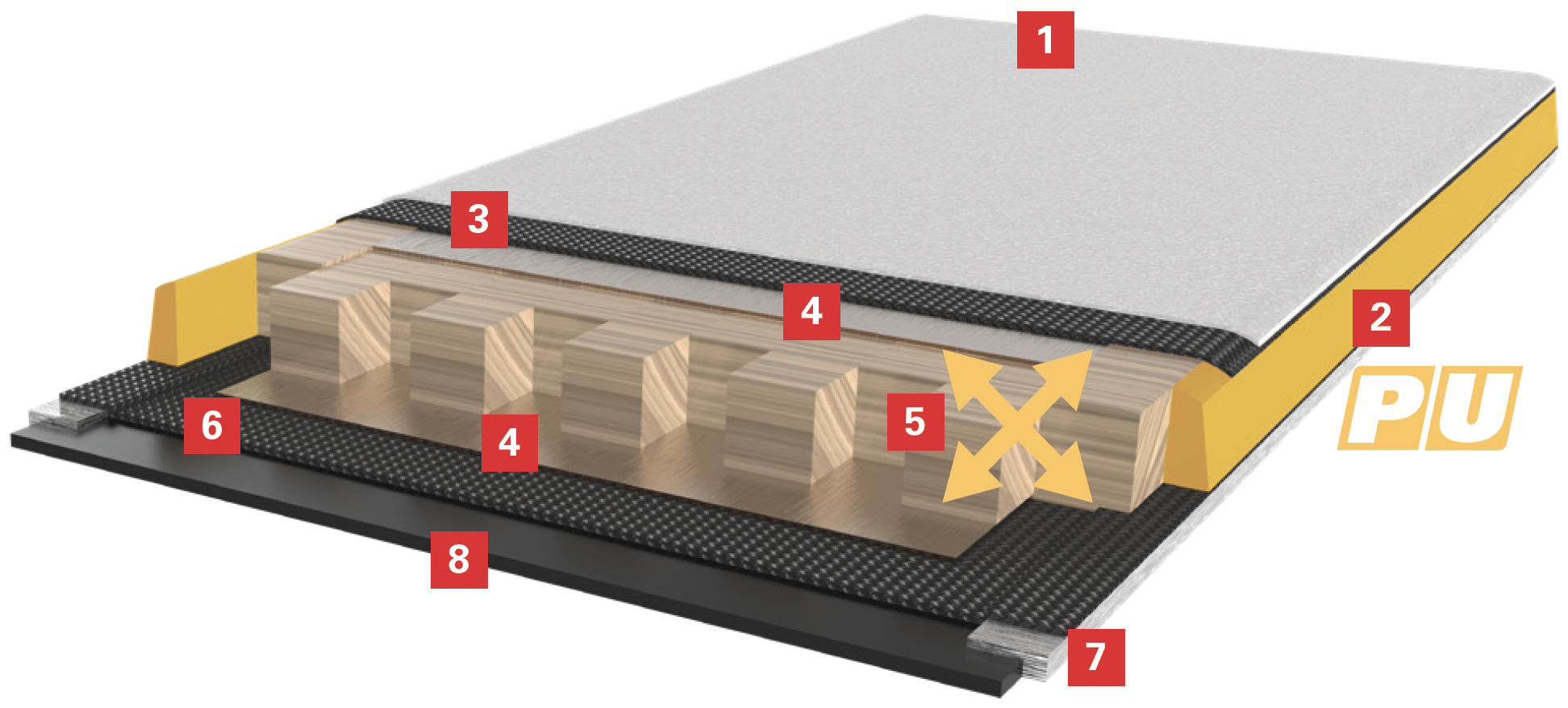 1

3

4

2

PU

6

4

5

8

7