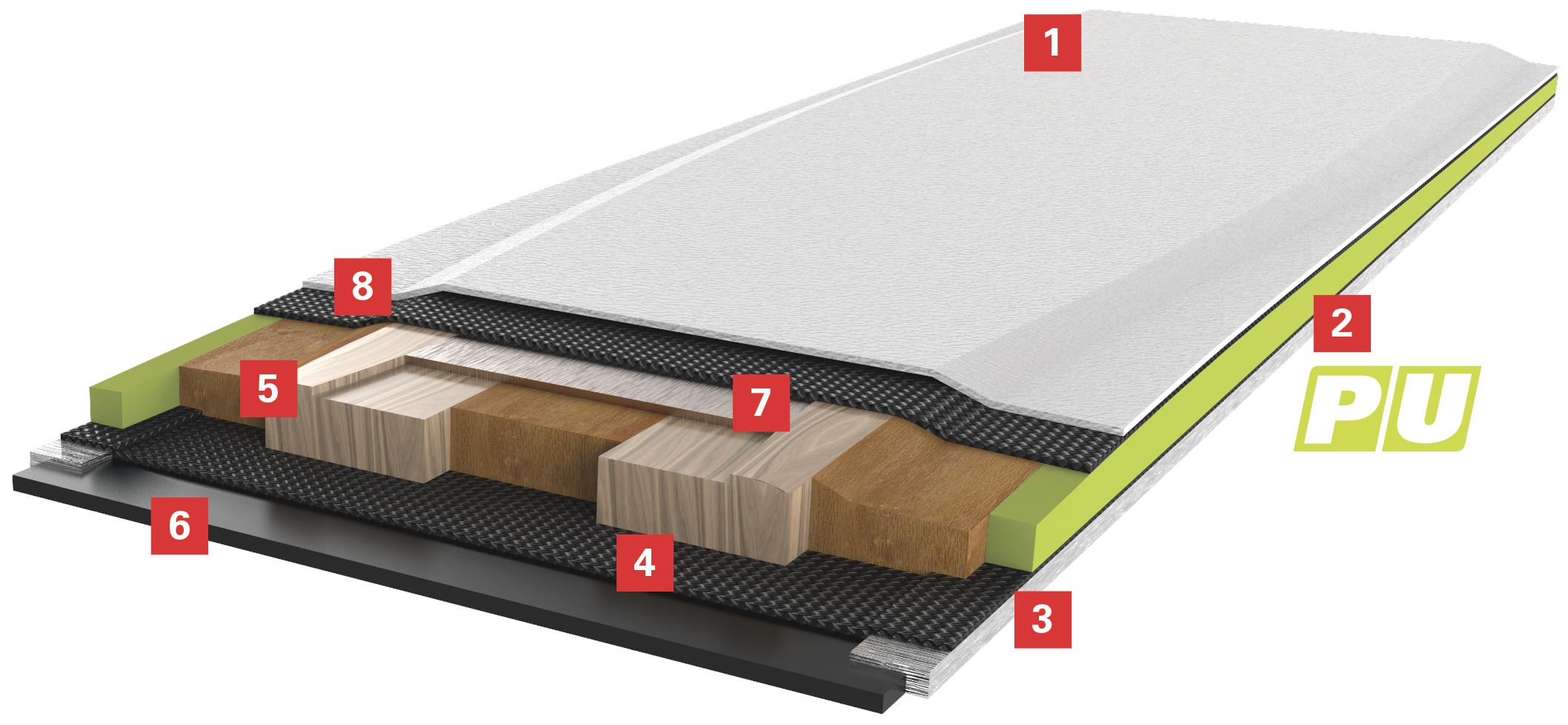 1

8

2

PU

5

7

6

4

3