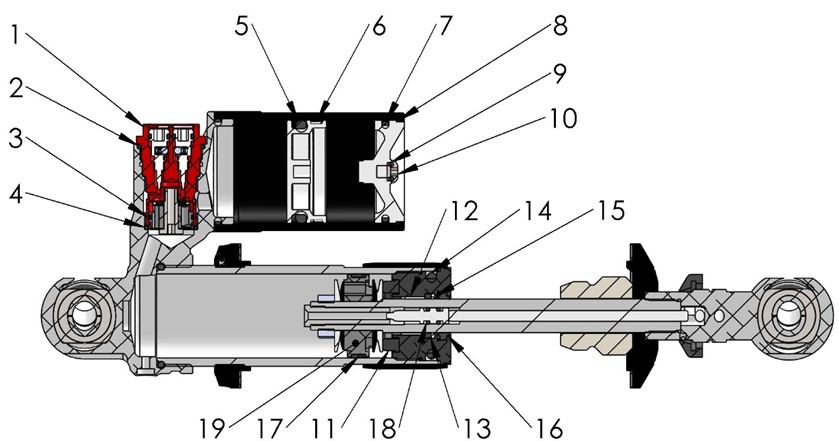 1
2
3
4
5
6
7
8
9
10
12
14
15
19
17
11
18
13
16