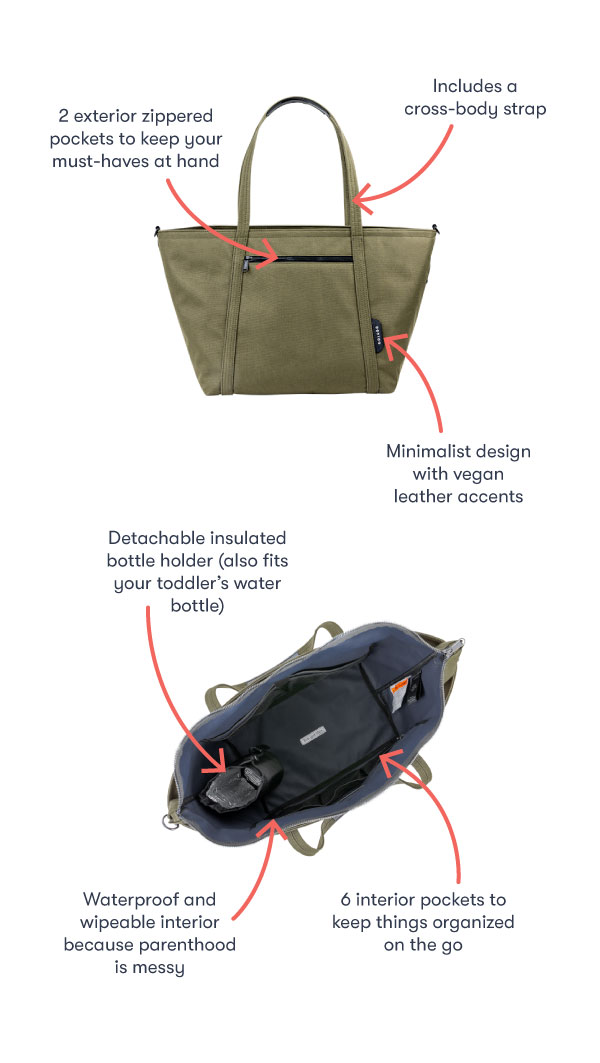 2 exterior zippered pockets to keep your must-haves at hand

Includes a cross-body strap

Minimalist design with vegan leather accents

Detachable insulated bottle holder (also fits your toddler's water bottle)

Waterproof and wipeable interior because parenthood is messy

6 interior pockets to keep things organized on the go