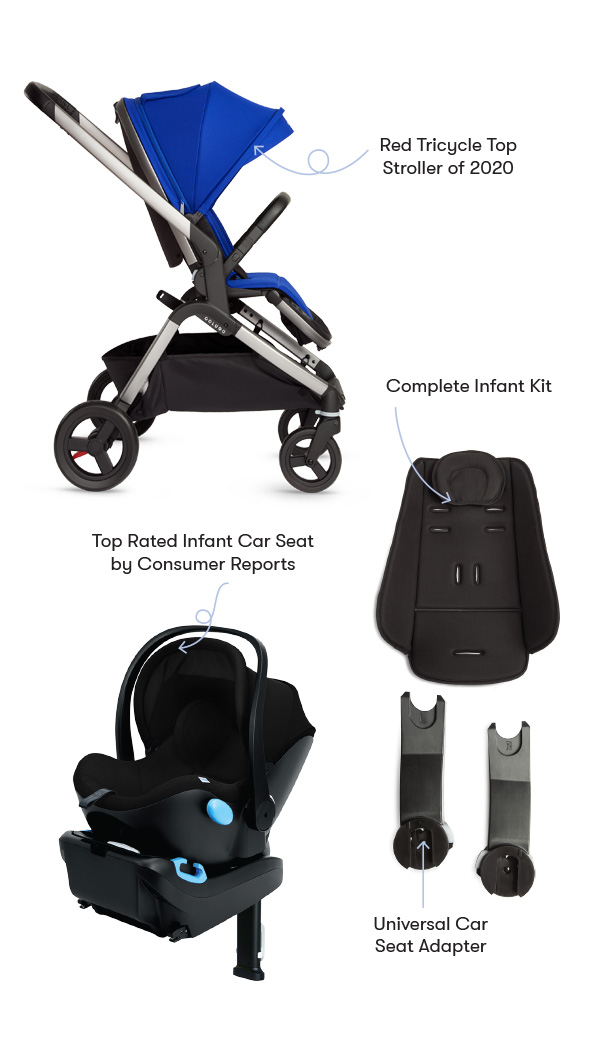 Red Tricycle Top Stroller of 2020

Complete Infant Kit

Top Rated Infant Car Seat by Consumer Reports

Universal Car Seat Adapter