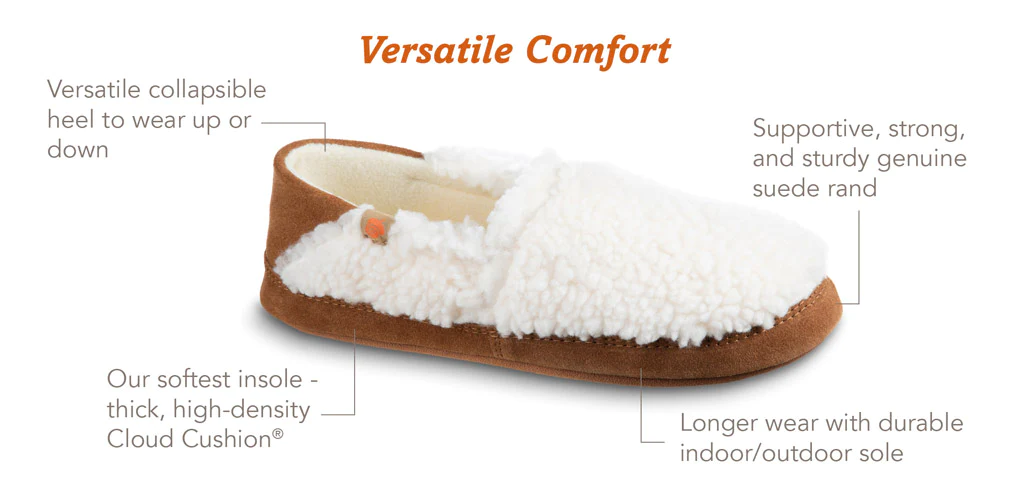 Versatile Comfort

Versatile collapsible heel to wear up or down

Supportive, strong, and sturdy genuine suede rand

Our softest insole - thick, high-density Cloud Cushion®

Longer wear with durable indoor/outdoor sole