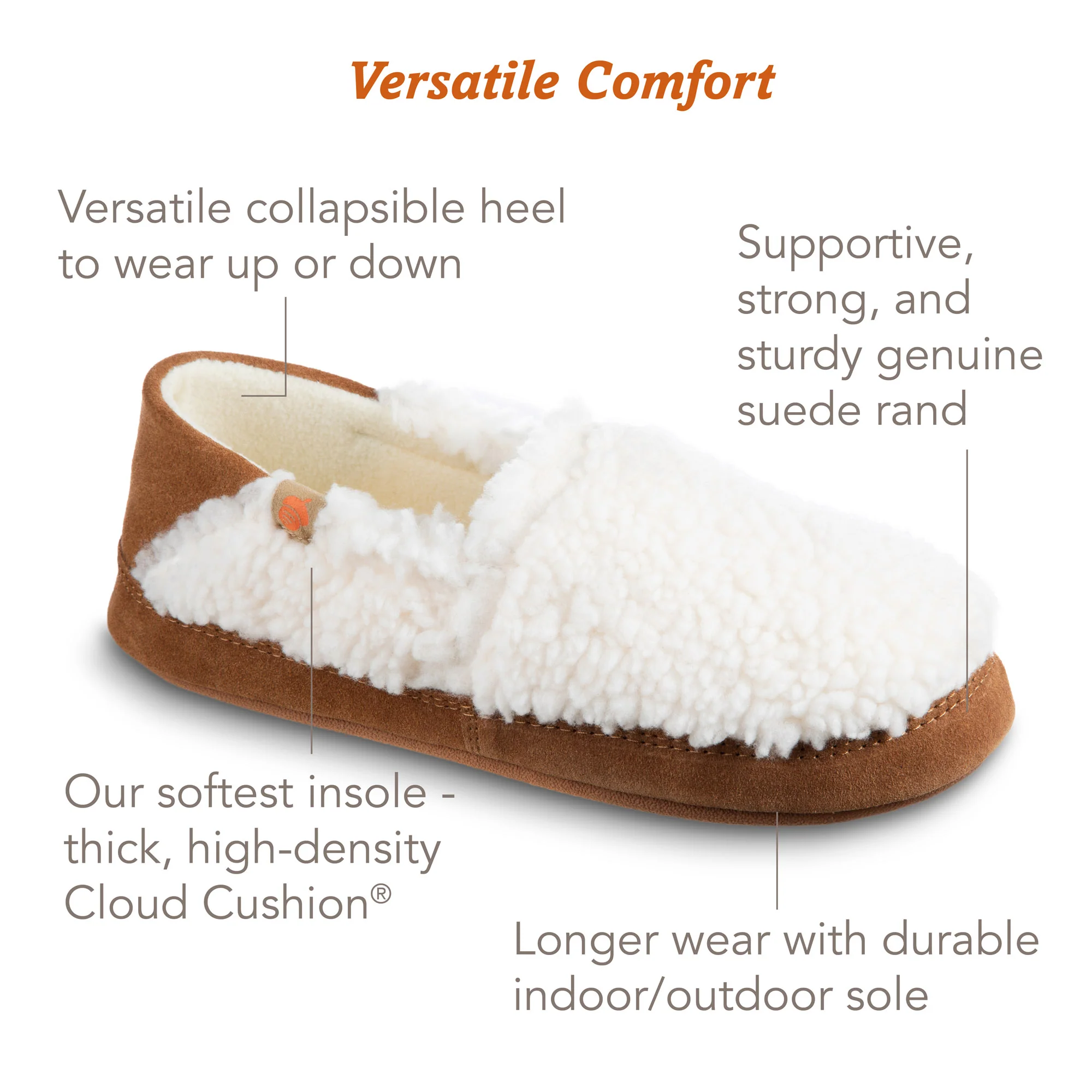 Versatile Comfort

Versatile collapsible heel to wear up or down

Supportive, strong, and sturdy genuine suede rand

Our softest insole - thick, high-density Cloud Cushion®

Longer wear with durable indoor/outdoor sole