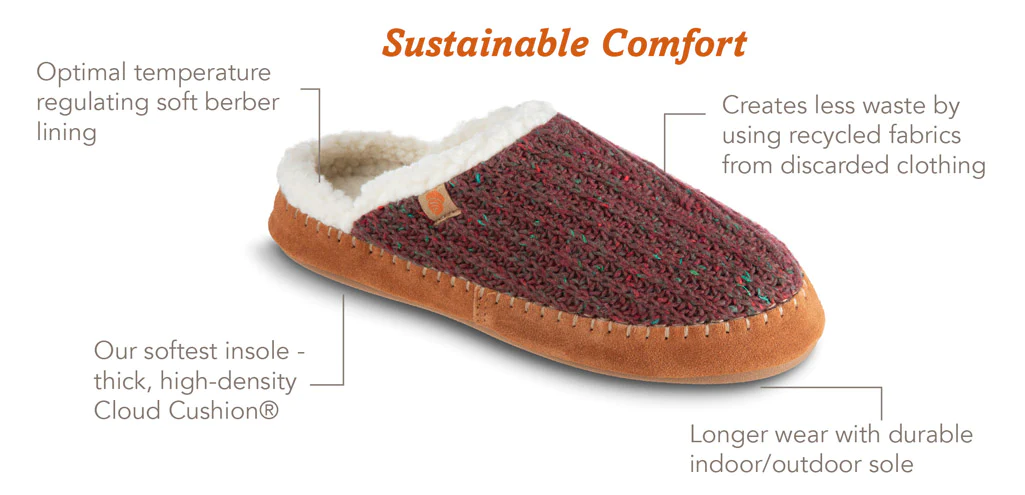 Sustainable Comfort

Optimal temperature regulating soft berber lining

Creates less waste by using recycled fabrics from discarded clothing

Our softest insole - thick, high-density Cloud Cushion®

Longer wear with durable indoor/outdoor sole