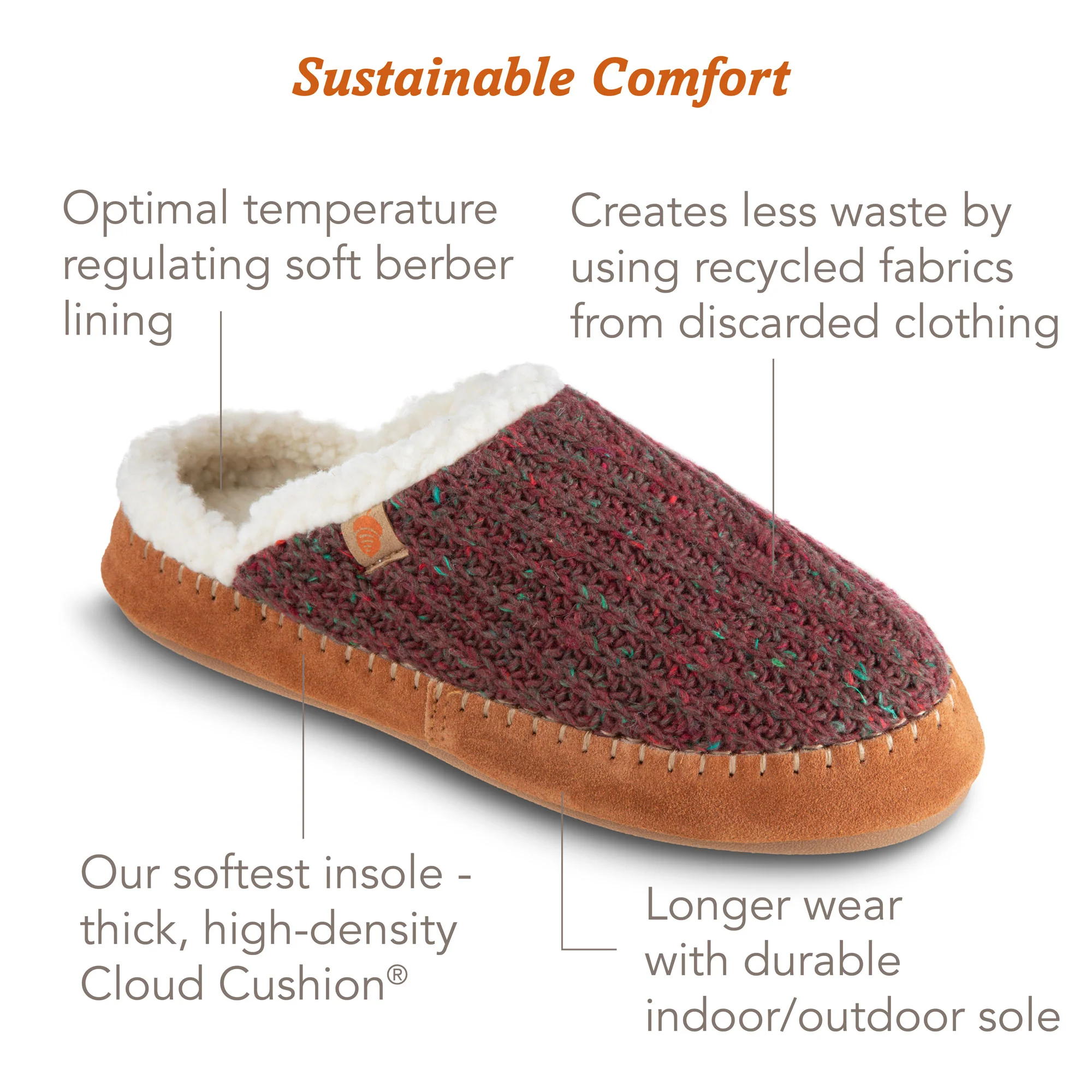 Sustainable Comfort

Optimal temperature regulating soft berber lining

Creates less waste by using recycled fabrics from discarded clothing

Our softest insole - thick, high-density Cloud Cushion®

Longer wear with durable indoor/outdoor sole