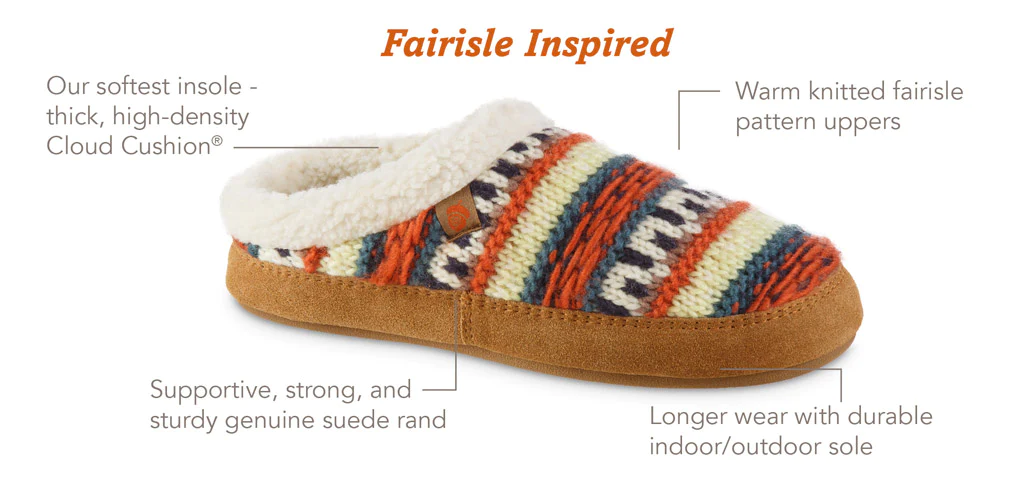 Fairisle Inspired

Our softest insole - thick, high-density Cloud Cushion®

Warm knitted fairisle pattern uppers

Supportive, strong, and sturdy genuine suede rand

Longer wear with durable indoor/outdoor sole