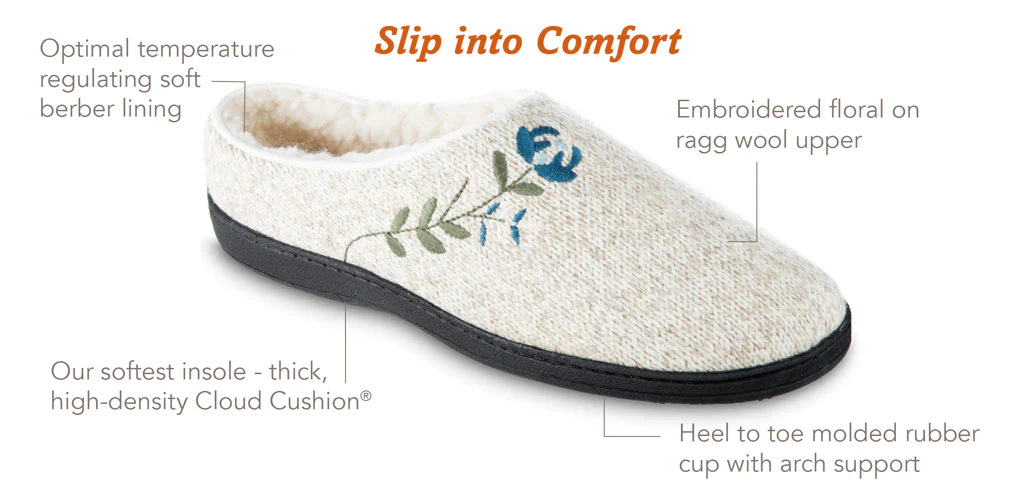 Slip into Comfort

Optimal temperature regulating soft berber lining

Embroidered floral on ragg wool upper

Our softest insole - thick, high-density Cloud Cushion®

Heel to toe molded rubber cup with arch support