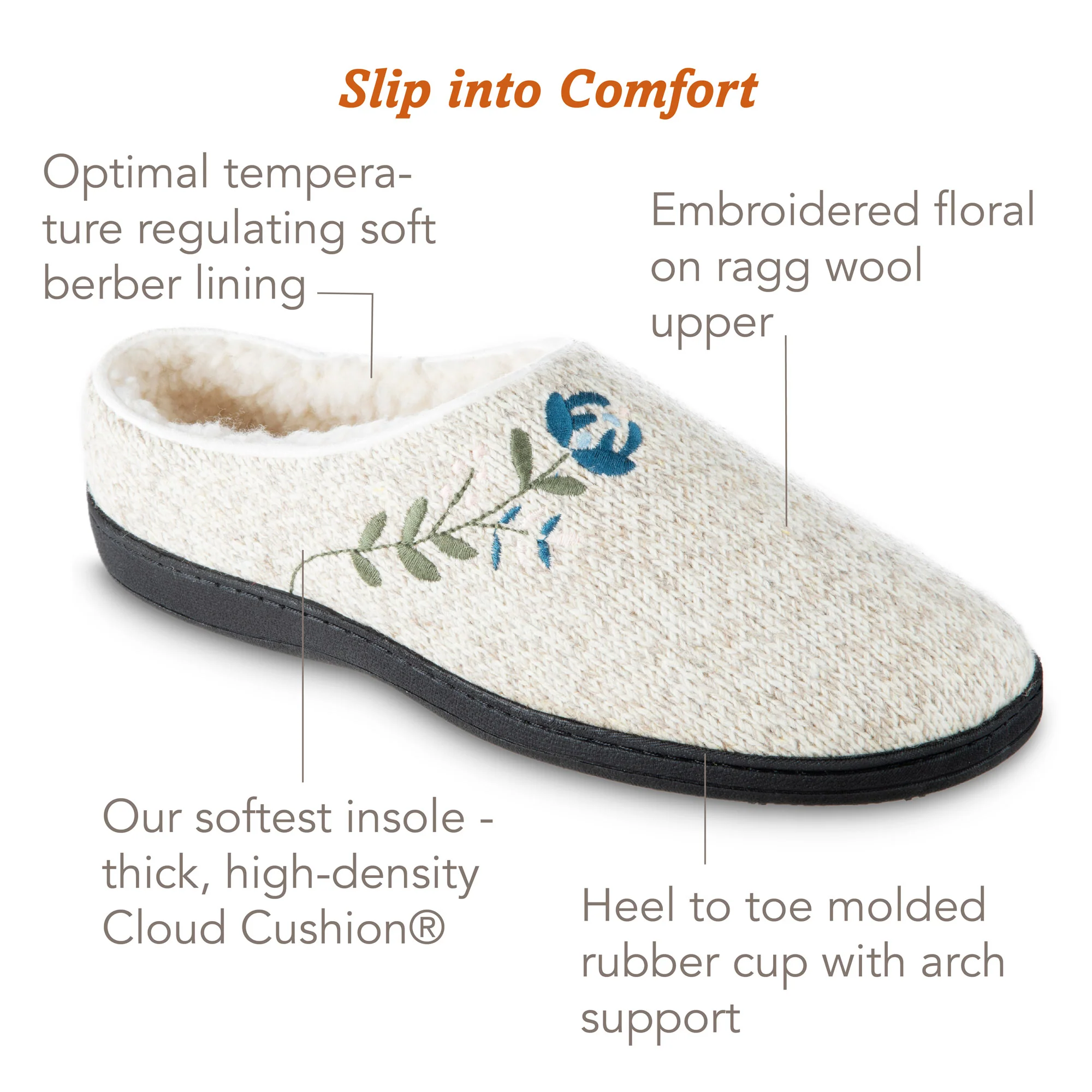 Slip into Comfort

Optimal temperature regulating soft berber lining

Embroidered floral on ragg wool upper

Our softest insole - thick, high-density Cloud Cushion®

Heel to toe molded rubber cup with arch support