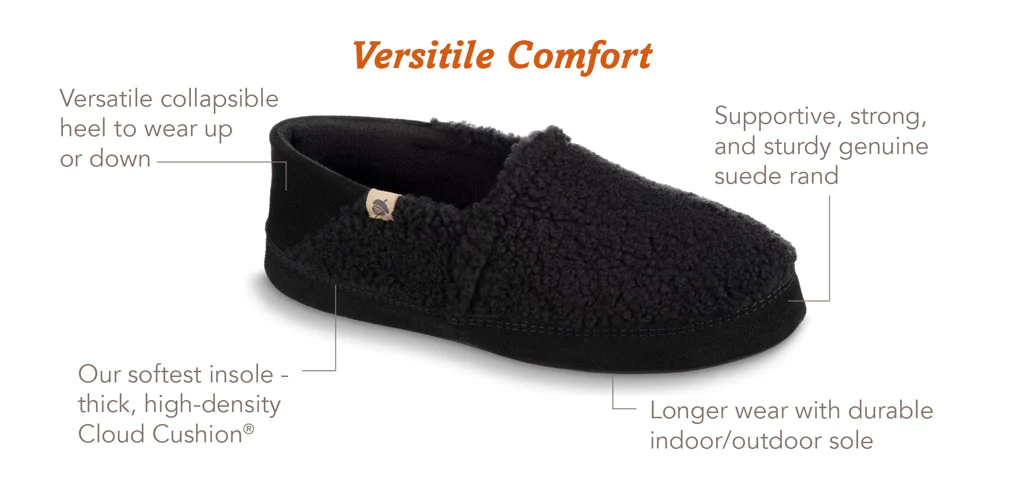 Versitile Comfort

Versatile collapsible heel to wear up or down

Supportive, strong, and sturdy genuine suede rand

Our softest insole - thick, high-density Cloud Cushion®

Longer wear with durable indoor/outdoor sole