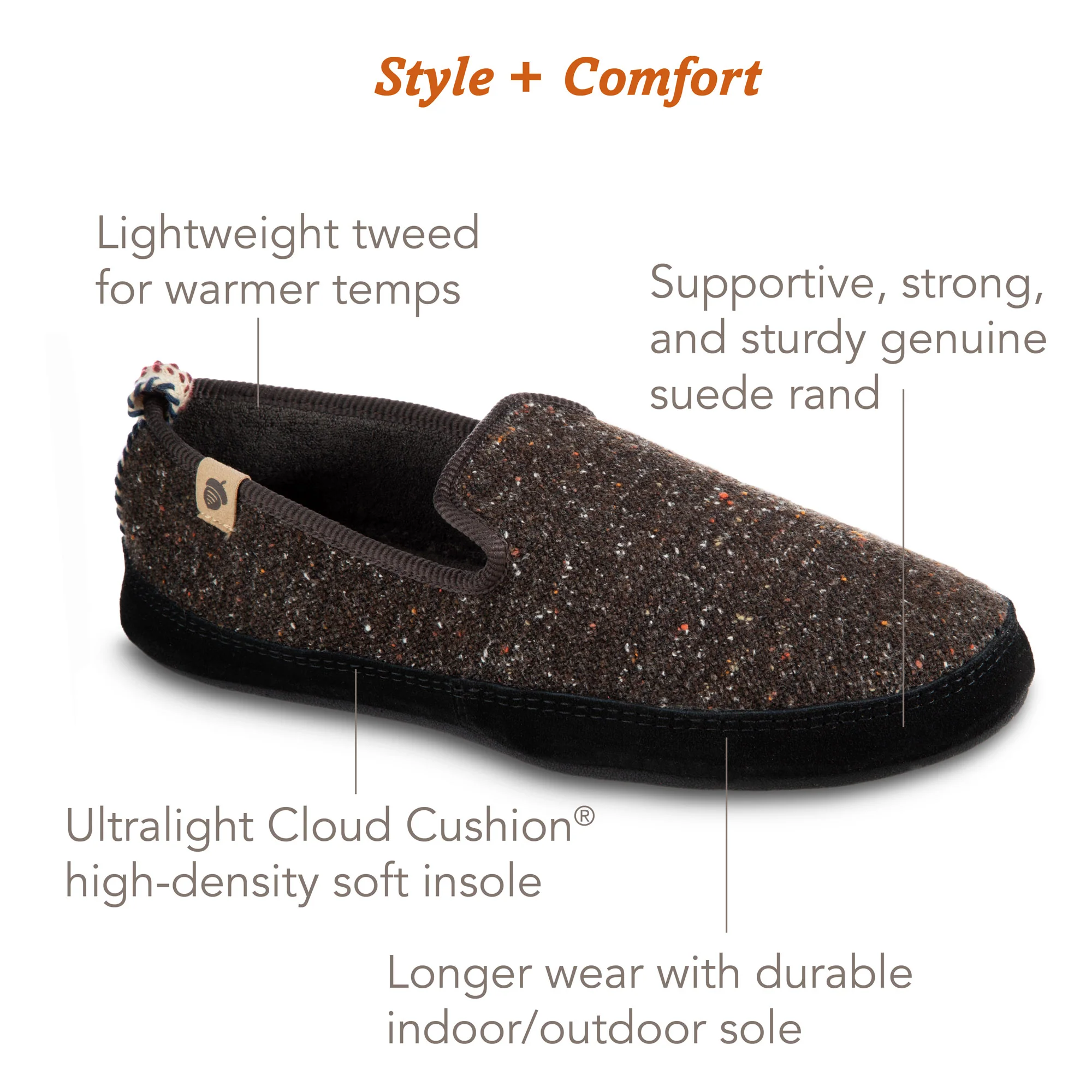 Style + Comfort

Lightweight tweed for warmer temps

Supportive, strong, and sturdy genuine suede rand

Ultralight Cloud Cushion® high-density soft insole

Longer wear with durable indoor/outdoor sole