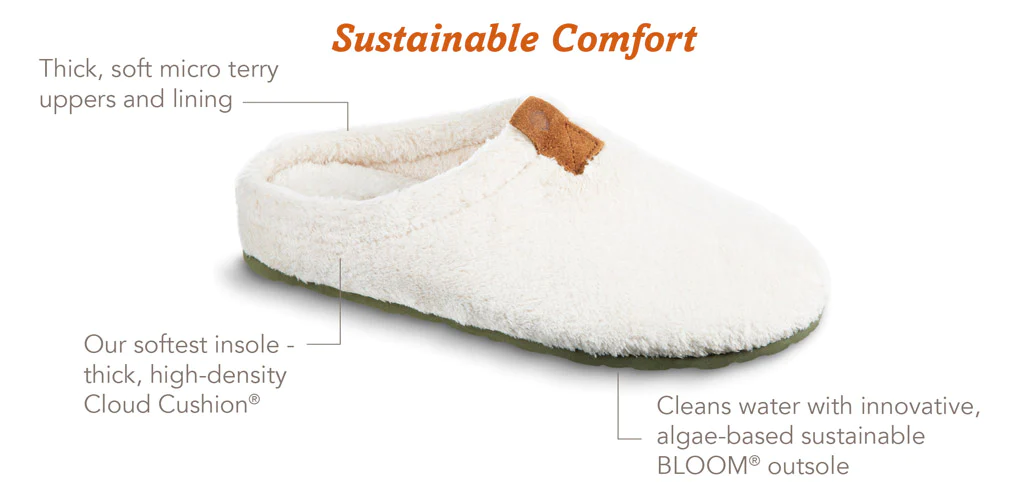 Sustainable Comfort

Thick, soft micro terry uppers and lining

Our softest insole - thick, high-density Cloud Cushion®

Cleans water with innovative, algae-based sustainable BLOOM® outsole