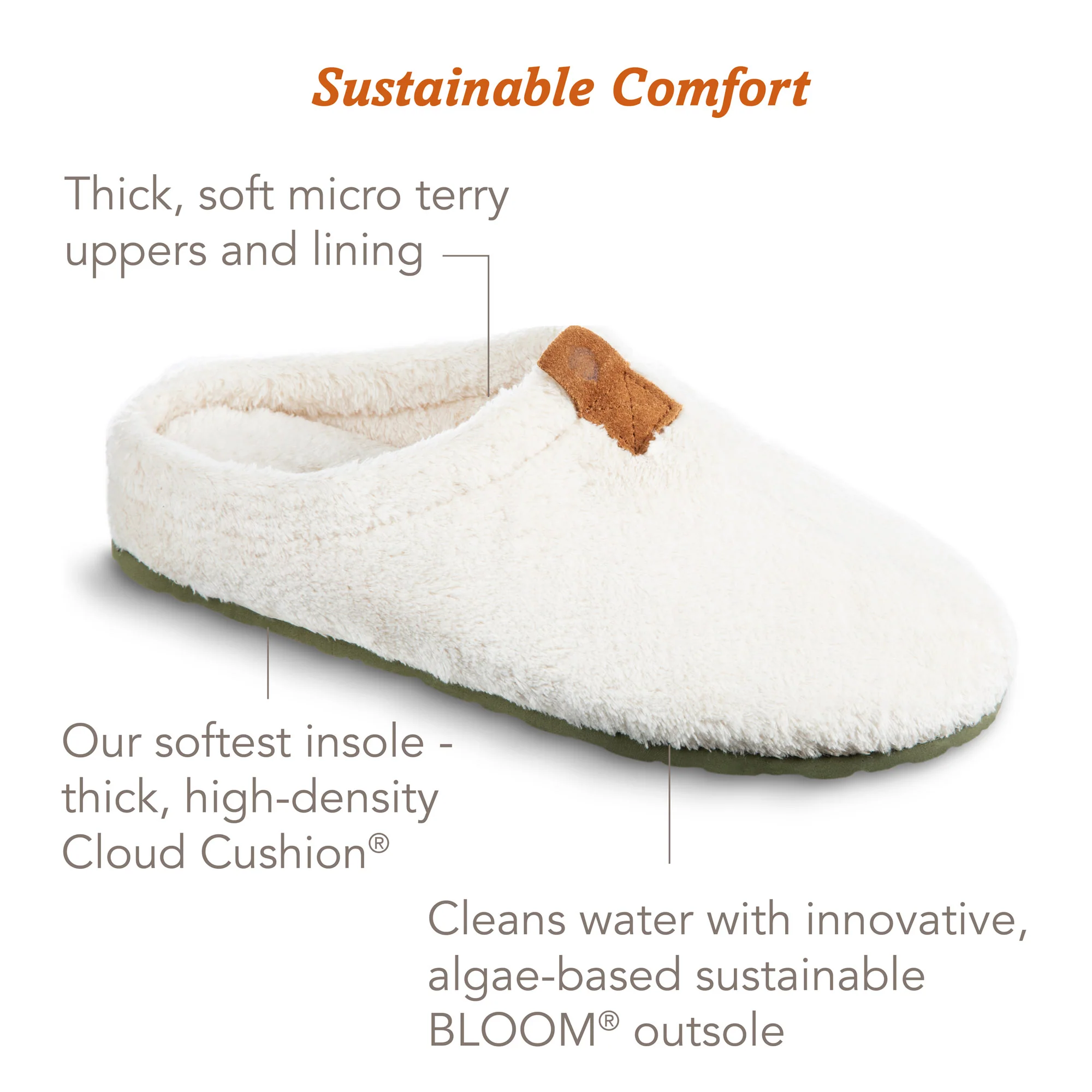 Sustainable Comfort

Thick, soft micro terry uppers and lining

Our softest insole - thick, high-density Cloud Cushion®

Cleans water with innovative, algae-based sustainable BLOOM® outsole