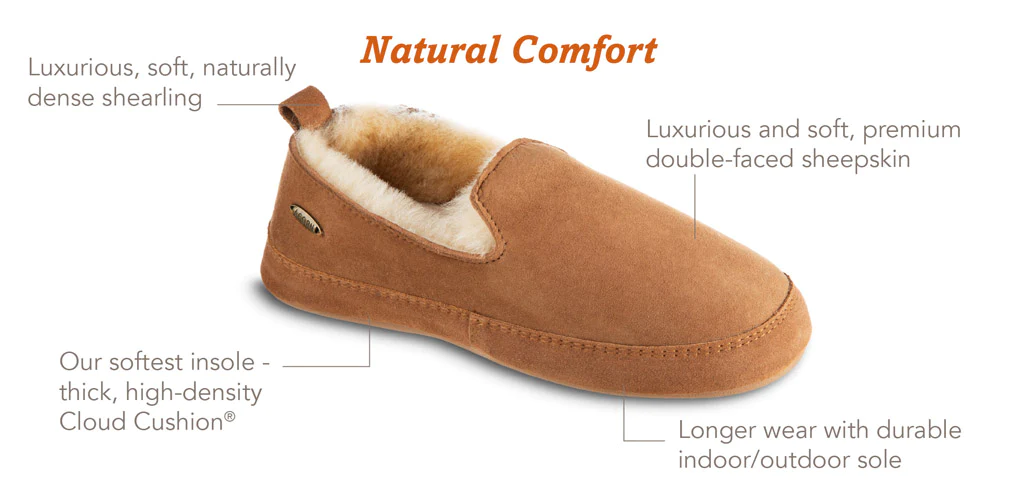 Natural Comfort

Luxurious, soft, naturally dense shearling

Luxurious and soft, premium double-faced sheepskin

Our softest insole - thick, high-density Cloud Cushion®

Longer wear with durable indoor/outdoor sole