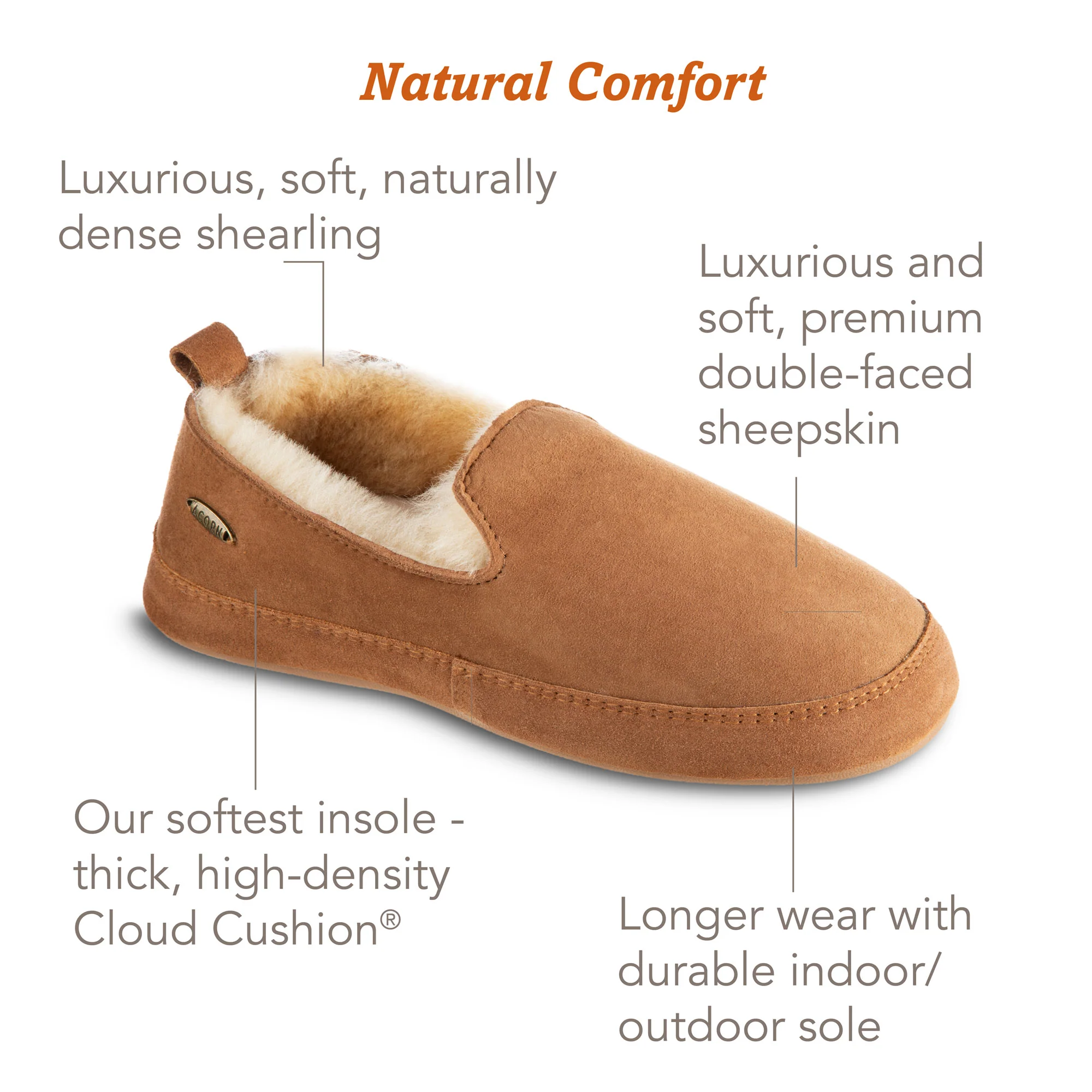 Natural Comfort

Luxurious, soft, naturally dense shearling

Luxurious and soft, premium double-faced sheepskin

ACORN

Our softest insole - thick, high-density Cloud Cushion®

Longer wear with durable indoor/ outdoor sole