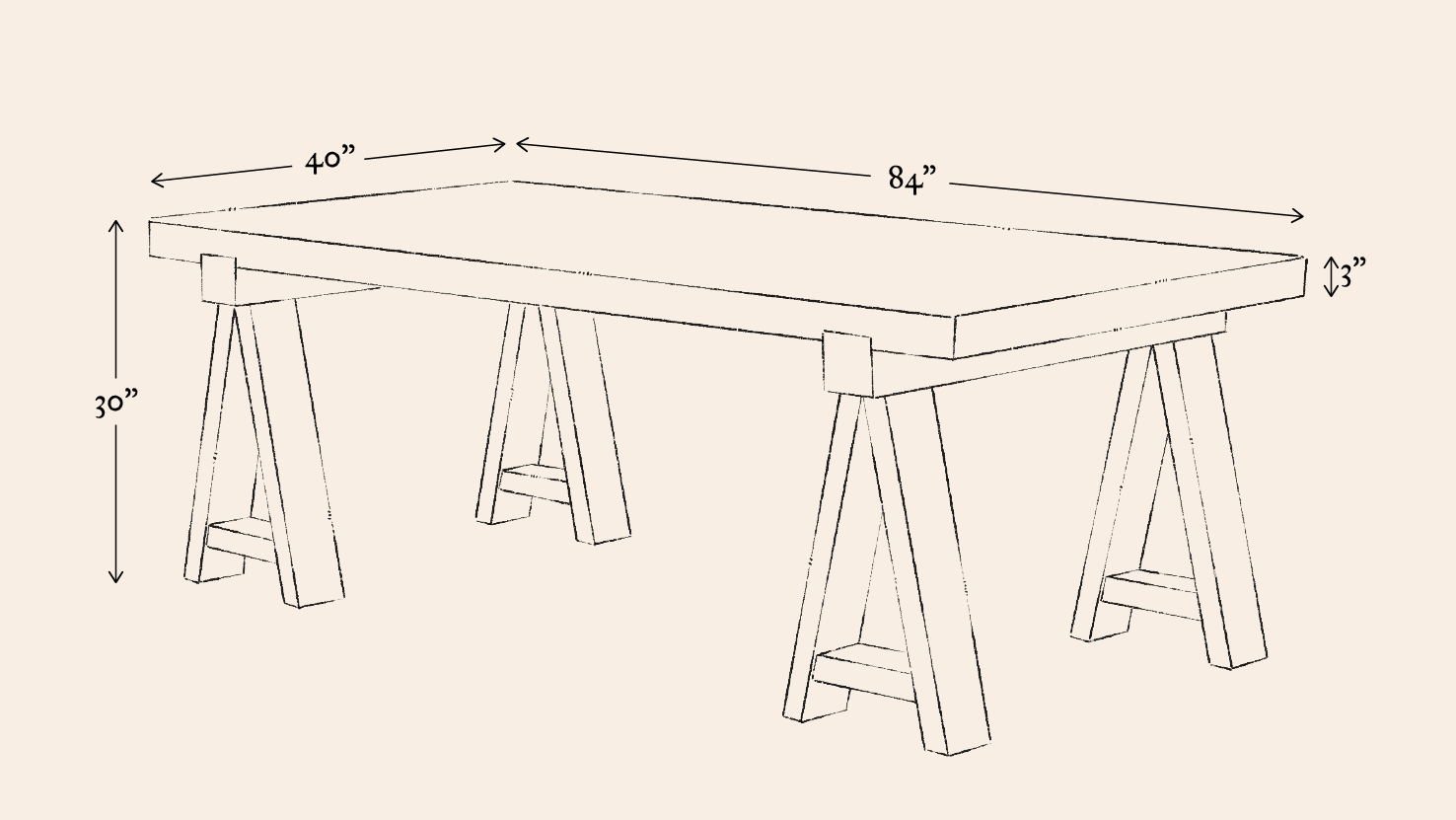 40”
84”
3”
30”