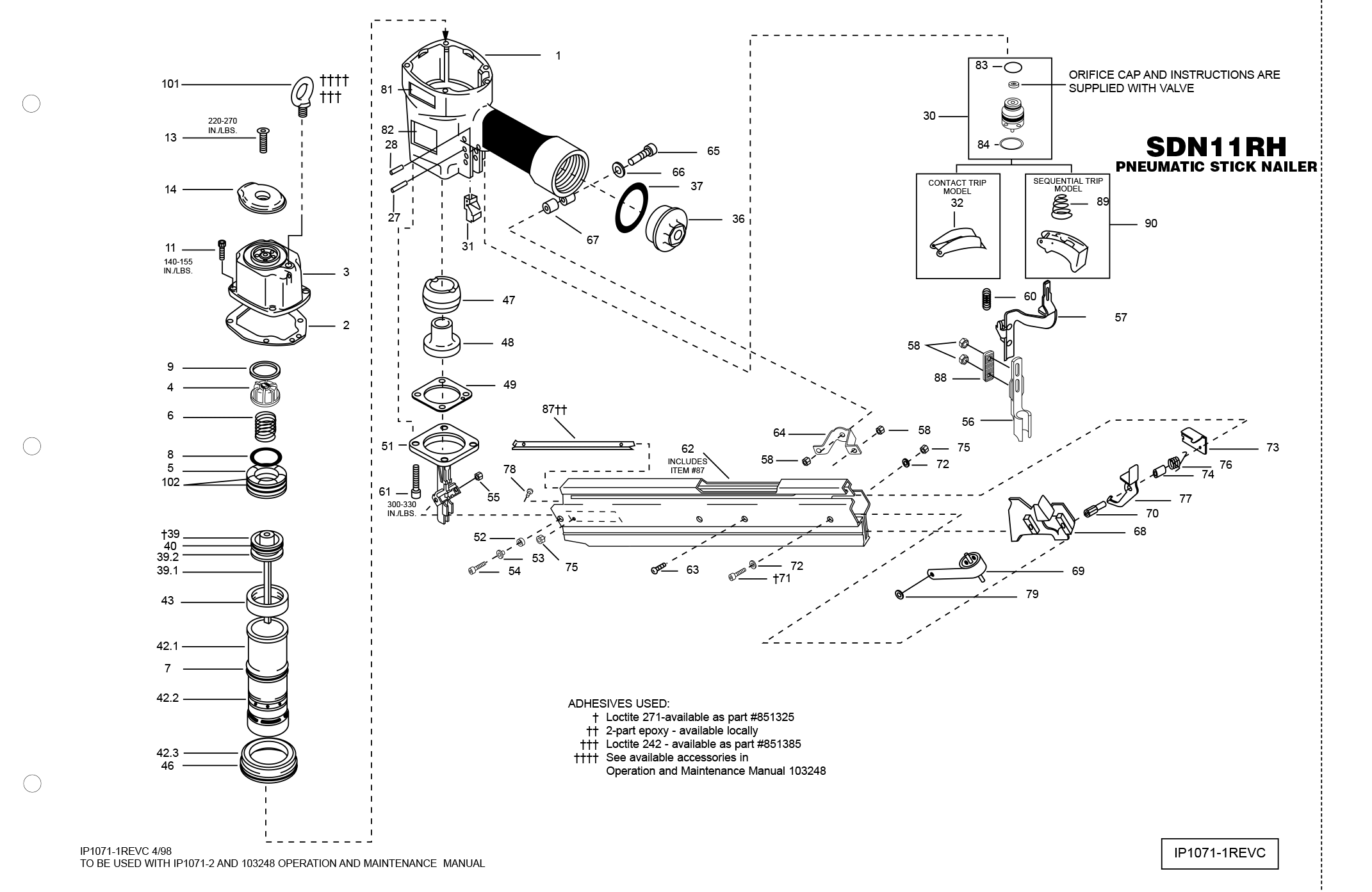 SDN11RH
PNEUMATIC STICK NAILER

ORIFICE CAP AND INSTRUCTIONS ARE SUPPLIED WITH VALVE

101 †††† †††
220-270 IN./LBS.
13
14
11
140-155 IN./LBS.
3
2
9
4
6
8
5
102
†39
40
39.2
39.1
43
42.1
7
42.2
42.3
46

1
81
82
28
27
31
65
66
37
36
67
47
48
49
51
61
300-330 IN./LBS.
55
78
87††
62 INCLUDES ITEM #87
52
53
54
75
63
72
†71
64
58
58
75
72

83
30
84
CONTACT TRIP MODEL
32
SEQUENTIAL TRIP MODEL
89
90
60
57
58
88
56
73
76
74
77
70
68
69
79

ADHESIVES USED:
† Loctite 271-available as part #851325
†† 2-part epoxy - available locally
††† Loctite 242 - available as part #851385
†††† See available accessories in Operation and Maintenance Manual 103248

IP1071-1REVC 4/98
TO BE USED WITH IP1071-2 AND 103248 OPERATION AND MAINTENANCE MANUAL

IP1071-1REVC