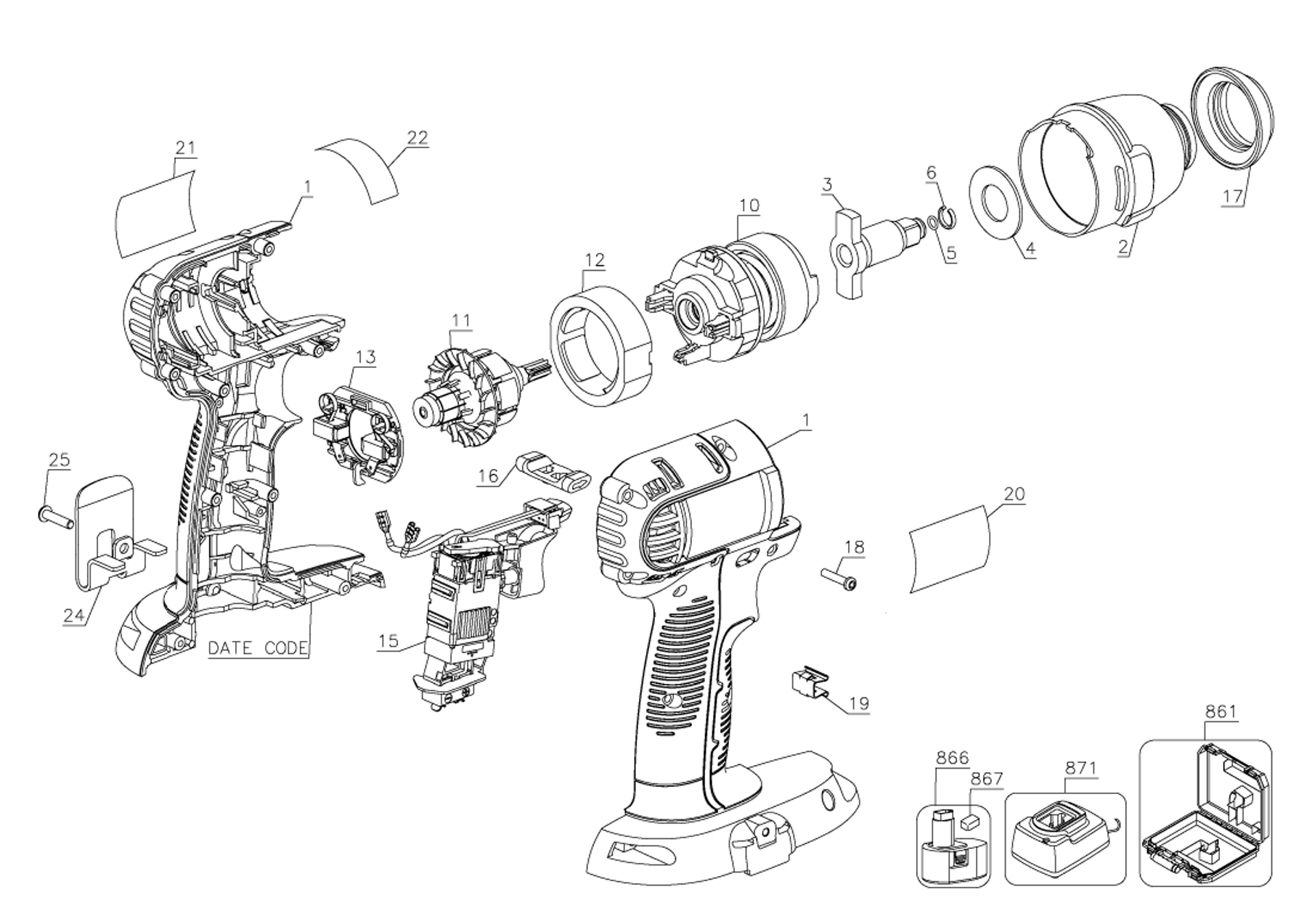 21
22
1
6
3
10
17
5
4
2
12
11
13
1
25
16
20
18
24
DATE CODE
15
19
861
866
867
871