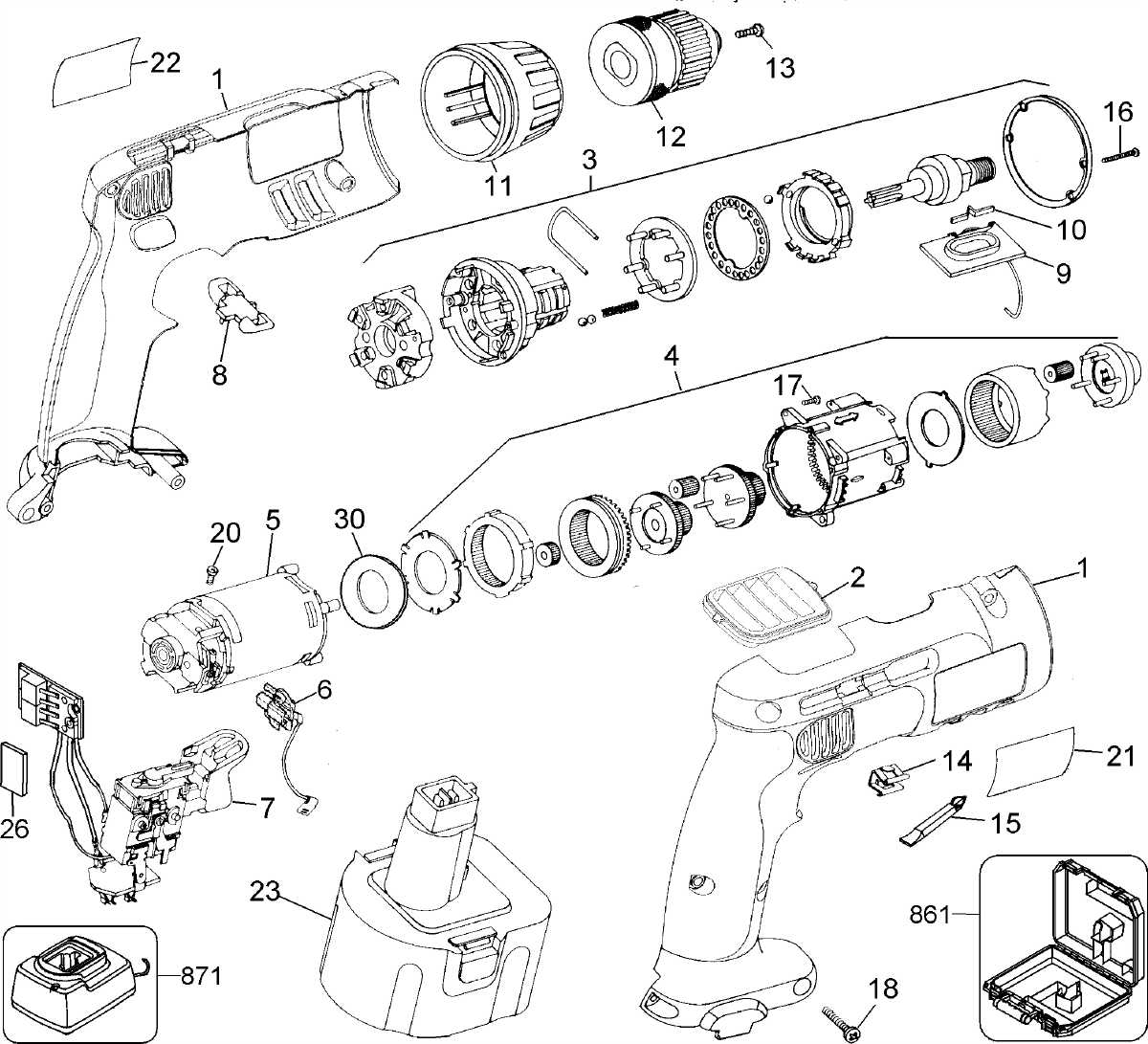 22
1
11
12
13
3
16
10
9
8
4
17
20
5
30
2
1
6
7
26
14
21
15
23
861
871
18