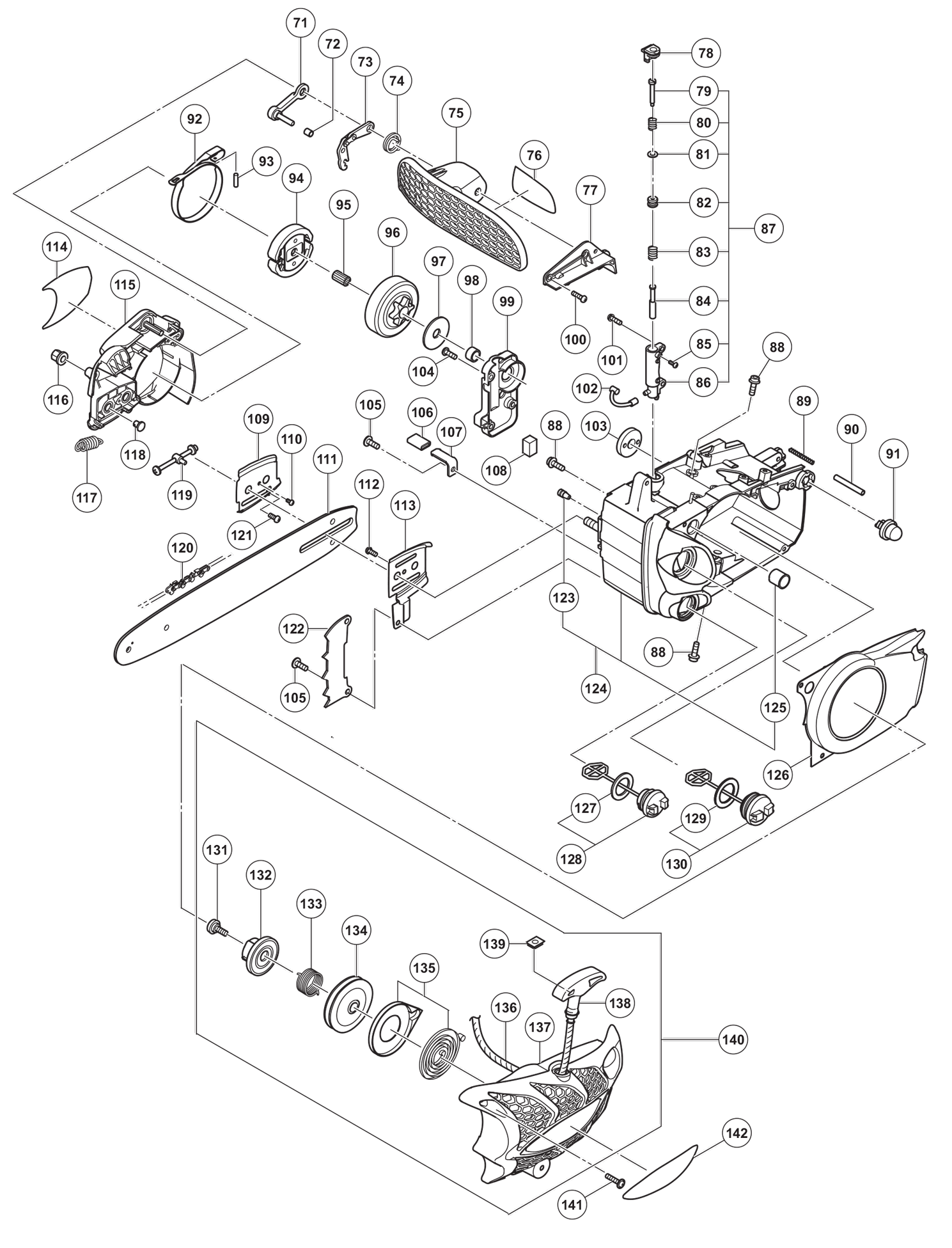 71
72
73
74
75
76
77
78
79
80
81
82
83
84
85
86
87
88
89
90
91
92
93
94
95
96
97
98
99
100
101
102
103
104
105
106
107
108
88
109
110
111
112
113
114
115
116
117
118
119
120
121
122
105
123
124
88
125
126
127
128
129
130
131
132
133
134
135
136
137
138
139
140
141
142